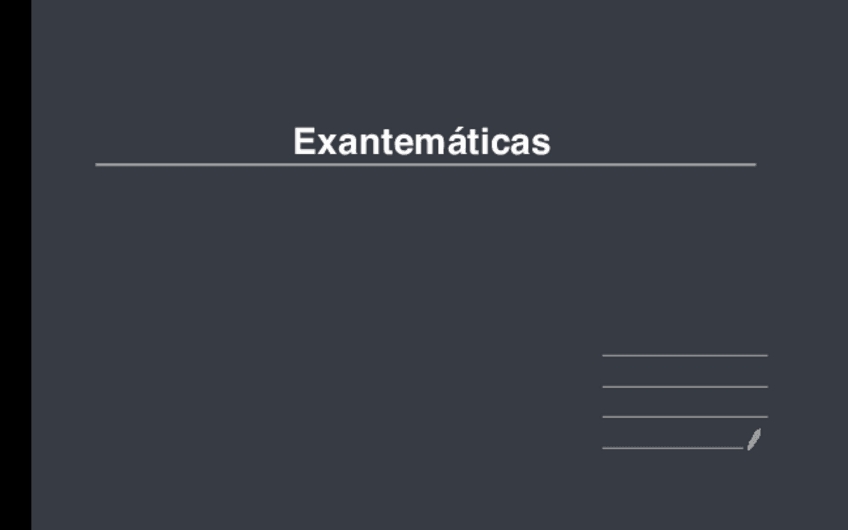 Exantemáticas