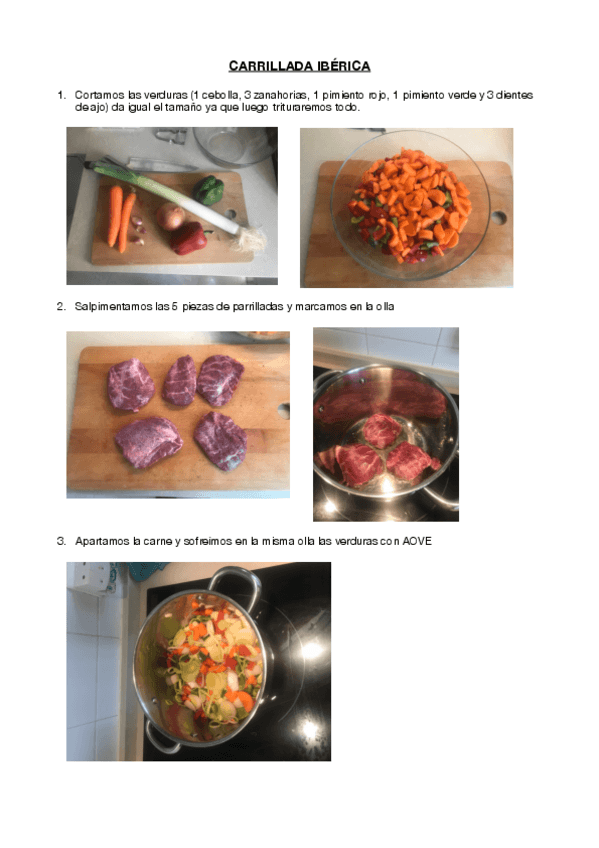 CARRILLADA IBÉRICA

1. Cortamos las verduras (1 cebolla, 3 zanahorias, 1 pimiento rojo, 1 pimiento verde y 3 dientes de ajo) da igual el tamaño ya que luego trituraremos todo.

2. Salpimentamos las 5 piezas de parrilladas y marcamos en la olla

3. Apartamos la carne y sofreimos en la misma olla las verduras con AOVE