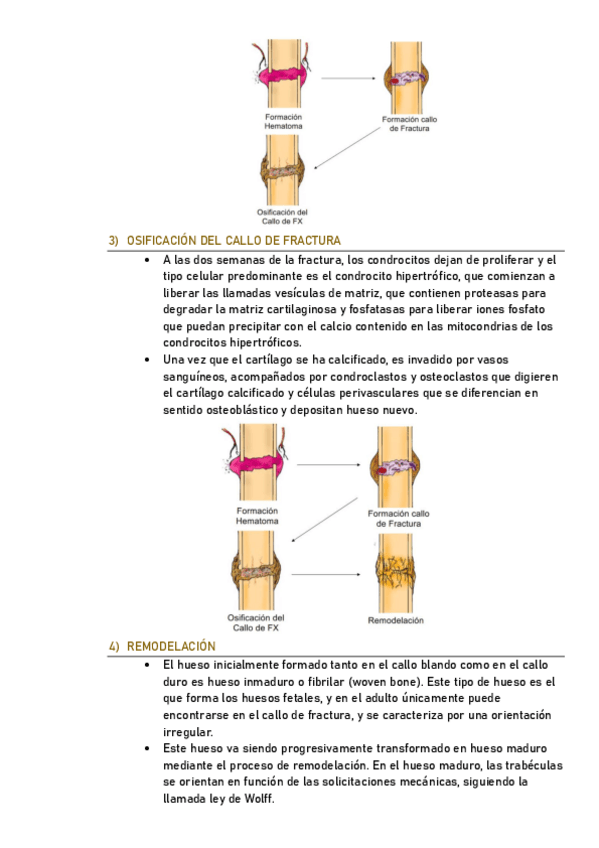 Formación Hematoma

Formación callo de Fractura

Osificación del Callo de FX

3) OSIFICACIÓN DEL CALLO DE FRACTURA

• A las dos semanas de la fractura, los condrocitos dejan de proliferar y el tipo celular predominante es el condrocito hipertrófico, que comienzan a liberar las llamadas vesículas de matriz, que contienen proteasas para degradar la matriz cartilaginosa y fosfatasas para liberar iones fosfato que puedan precipitar con el calcio contenido en las mitocondrias de los condrocitos hipertróficos.

• Una vez que el cartílago se ha calcificado, es invadido por vasos sanguíneos, acompañados por condroclastos y osteoclastos que digieren el cartílago calcificado y células perivasculares que se diferencian en sentido osteoblástico y depositan hueso nuevo.

Formación Hematoma

Formación callo de Fractura

Osificación del Callo de FX

Remodelación

4) REMODELACIÓN

• El hueso inicialmente formado tanto en el callo blando como en el callo duro es hueso inmaduro o fibrilar (woven bone). Este tipo de hueso es el que forma los huesos fetales, y en el adulto únicamente puede encontrarse en el callo de fractura, y se caracteriza por una orientación irregular.

• Este hueso va siendo progresivamente transformado en hueso maduro mediante el proceso de remodelación. En el hueso maduro, las trabéculas se orientan en función de las solicitaciones mecánicas, siguiendo la llamada ley de Wolff.