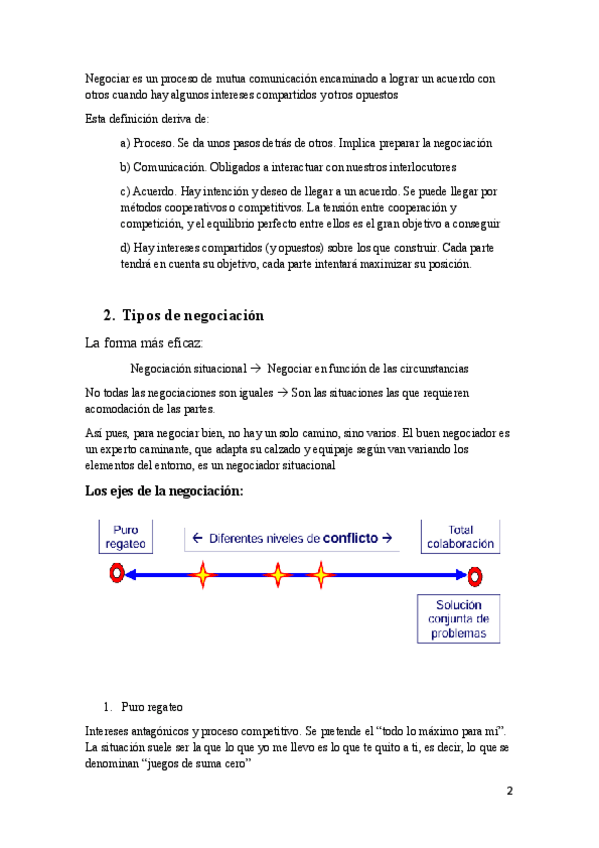 Negociar es un proceso de mutua comunicación encaminado a lograr un acuerdo con otros cuando hay algunos intereses compartidos y otros opuestos

Esta definición deriva de:

a) Proceso. Se da unos pasos detrás de otros. Implica preparar la negociación

b) Comunicación. Obligados a interactuar con nuestros interlocutores

c) Acuerdo. Hay intención y deseo de llegar a un acuerdo. Se puede llegar por métodos cooperativos o competitivos. La tensión entre cooperación y competición, y el equilibrio perfecto entre ellos es el gran objetivo a conseguir

d) Hay intereses compartidos (y opuestos) sobre los que construir. Cada parte tendrá en cuenta su objetivo, cada parte intentará maximizar su posición.

2. Tipos de negociación

La forma más eficaz:

Negociación situacional → Negociar en función de las circunstancias

No todas las negociaciones son iguales → Son las situaciones las que requieren acomodación de las partes.

Así pues, para negociar bien, no hay un solo camino, sino varios. El buen negociador es un experto caminante, que adapta su calzado y equipaje según van variando los elementos del entorno, es un negociador situacional

Los ejes de la negociación:

Puro regateo

← Diferentes niveles de conflicto →

Total colaboración

Solución conjunta de problemas

1. Puro regateo

Intereses antagónicos y proceso competitivo. Se pretende el "todo lo máximo para mí". La situación suele ser la que lo que yo me llevo es lo que te quito a ti, es decir, lo que se denominan "juegos de suma cero"

2