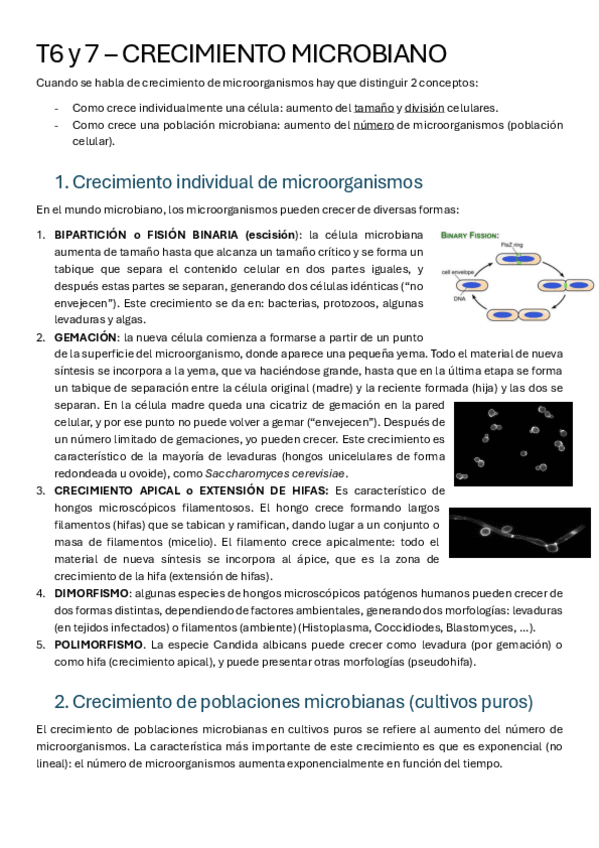 T6 y 7 – CRECIMIENTO MICROBIANO

Cuando se habla de crecimiento de microorganismos hay que distinguir 2 conceptos:

- Como crece individualmente una célula: aumento del tamaño y división celulares.
- Como crece una población microbiana: aumento del número de microorganismos (población celular).

1. Crecimiento individual de microorganismos

En el mundo microbiano, los microorganismos pueden crecer de diversas formas:

1. BIPARTICIÓN o FISIÓN BINARIA (escisión): la célula microbiana aumenta de tamaño hasta que alcanza un tamaño crítico y se forma un tabique que separa el contenido celular en dos partes iguales, y después estas partes se separan, generando dos células idénticas ("no envejecen"). Este crecimiento se da en: bacterias, protozoos, algunas levaduras y algas.

BINARY FISSION:
FtsZ ring
cell envelope
DNA

2. GEMACIÓN: la nueva célula comienza a formarse a partir de un punto de la superficie del microorganismo, donde aparece una pequeña yema. Todo el material de nueva síntesis se incorpora a la yema, que va haciéndose grande, hasta que en la última etapa se forma un tabique de separación entre la célula original (madre) y la reciente formada (hija) y las dos se separan. En la célula madre queda una cicatriz de gemación en la pared celular, y por ese punto no puede volver a gemar ("envejecen"). Después de un número limitado de gemaciones, yo pueden crecer. Este crecimiento es característico de la mayoría de levaduras (hongos unicelulares de forma redondeada u ovoide), como Saccharomyces cerevisiae.
3. CRECIMIENTO APICAL o EXTENSIÓN DE HIFAS: Es característico de hongos microscópicos filamentosos. El hongo crece formando largos filamentos (hifas) que se tabican y ramifican, dando lugar a un conjunto o masa de filamentos (micelio). El filamento crece apicalmente: todo el material de nueva síntesis se incorpora al ápice, que es la zona de crecimiento de la hifa (extensión de hifas).
4. DIMORFISMO: algunas especies de hongos microscópicos patógenos humanos pueden crecer de dos formas distintas, dependiendo de factores ambientales, generando dos morfologías: levaduras (en tejidos infectados) o filamentos (ambiente) (Histoplasma, Coccidiodes, Blastomyces, ...).
5. POLIMORFISMO. La especie Candida albicans puede crecer como levadura (por gemación) o como hifa (crecimiento apical), y puede presentar otras morfologías (pseudohifa).

2. Crecimiento de poblaciones microbianas (cultivos puros)

El crecimiento de poblaciones microbianas en cultivos puros se refiere al aumento del número de microorganismos. La característica más importante de este crecimiento es que es exponencial (no lineal): el número de microorganismos aumenta exponencialmente en función del tiempo.