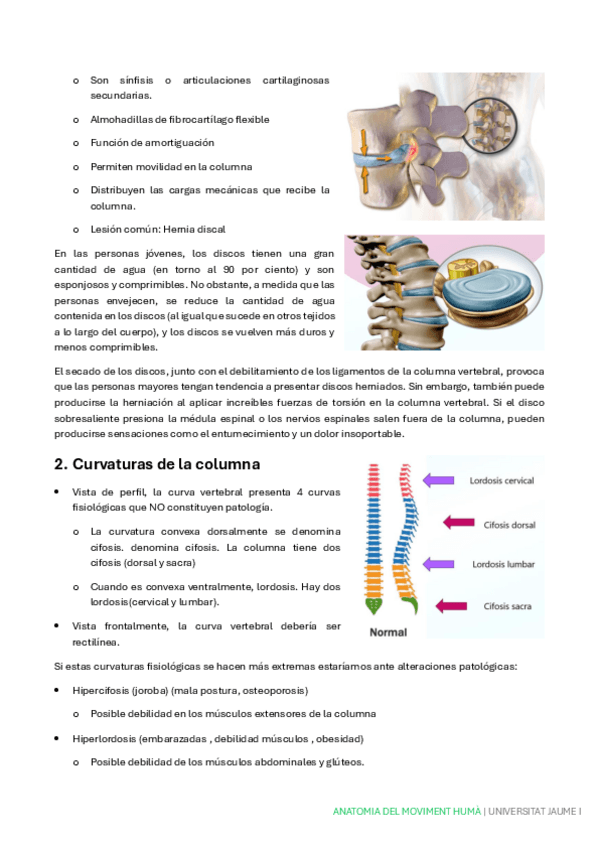 o Son sínfisis o articulaciones cartilaginosas secundarias.

o Almohadillas de fibrocartílago flexible

o Función de amortiguación

o Permiten movilidad en la columna

o Distribuyen las cargas mecánicas que recibe la columna.

o Lesión común: Hernia discal

En las personas jóvenes, los discos tienen una gran cantidad de agua (en torno al 90 por ciento) y son esponjosos y comprimibles. No obstante, a medida que las personas envejecen, se reduce la cantidad de agua contenida en los discos (al igual que sucede en otros tejidos a lo largo del cuerpo), y los discos se vuelven más duros y menos comprimibles.

El secado de los discos, junto con el debilitamiento de los ligamentos de la columna vertebral, provoca que las personas mayores tengan tendencia a presentar discos herniados. Sin embargo, también puede producirse la herniación al aplicar increíbles fuerzas de torsión en la columna vertebral. Si el disco sobresaliente presiona la médula espinal o los nervios espinales salen fuera de la columna, pueden producirse sensaciones como el entumecimiento y un dolor insoportable.

2. Curvaturas de la columna

• Vista de perfil, la curva vertebral presenta 4 curvas fisiológicas que NO constituyen patología.

o La curvatura convexa dorsalmente se denomina cifosis. denomina cifosis. La columna tiene dos cifosis (dorsal y sacra)

o Cuando es convexa ventralmente, lordosis. Hay dos lordosis(cervical y lumbar).

• Vista frontalmente, la curva vertebral debería ser rectilínea.

Lordosis cervical
Cifosis dorsal
Lordosis lumbar
Cifosis sacra
Normal

Si estas curvaturas fisiológicas se hacen más extremas estaríamos ante alteraciones patológicas:

• Hipercifosis (joroba) (mala postura, osteoporosis)

o Posible debilidad en los músculos extensores de la columna

• Hiperlordosis (embarazadas , debilidad músculos , obesidad)

o Posible debilidad de los músculos abdominales y glúteos.

ANATOMIA DEL MOVIMENT HUMÀ | UNIVERSITAT JAUME I