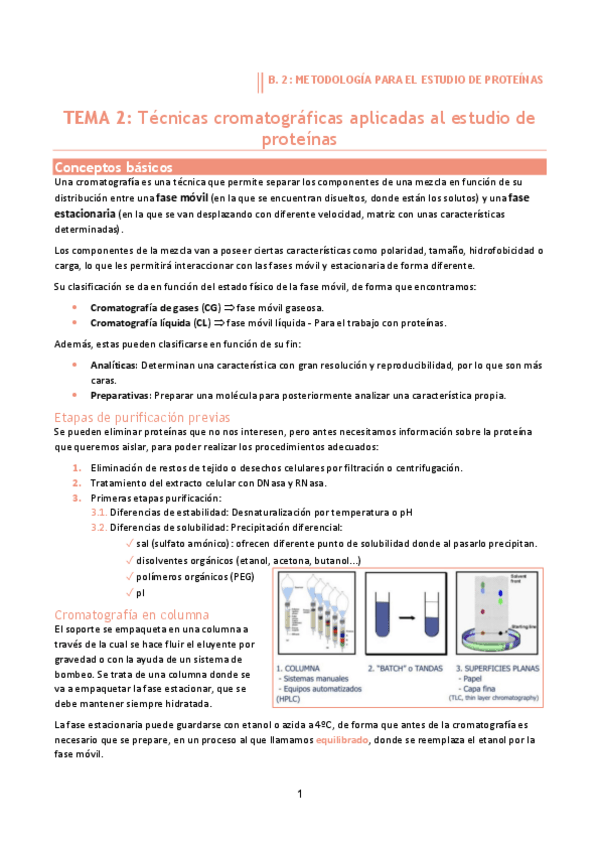 B. 2: METODOLOGÍA PARA EL ESTUDIO DE PROTEÍNAS

TEMA 2: Técnicas cromatográficas aplicadas al estudio de proteínas

Conceptos básicos

Una cromatografía es una técnica que permite separar los componentes de una mezcla en función de su distribución entre una fase móvil (en la que se encuentran disueltos, donde están los solutos) y una fase estacionaria (en la que se van desplazando con diferente velocidad, matriz con unas características determinadas).

Los componentes de la mezcla van a poseer ciertas características como polaridad, tamaño, hidrofobicidad o carga, lo que les permitirá interaccionar con las fases móvil y estacionaria de forma diferente.

Su clasificación se da en función del estado físico de la fase móvil, de forma que encontramos:

• Cromatografía de gases (CG) ⇒ fase móvil gaseosa.
• Cromatografía líquida (CL) ⇒ fase móvil líquida - Para el trabajo con proteínas.

Además, estas pueden clasificarse en función de su fin:

• Analíticas: Determinan una característica con gran resolución y reproducibilidad, por lo que son más caras.
• Preparativas: Preparar una molécula para posteriormente analizar una característica propia.

Etapas de purificación previas

Se pueden eliminar proteínas que no nos interesen, pero antes necesitamos información sobre la proteína que queremos aislar, para poder realizar los procedimientos adecuados:

1. Eliminación de restos de tejido o desechos celulares por filtración o centrifugación.
2. Tratamiento del extracto celular con DNasa y RNasa.
3. Primeras etapas purificación:
3.1. Diferencias de estabilidad: Desnaturalización por temperatura o pH
3.2. Diferencias de solubilidad: Precipitación diferencial:
✓ sal (sulfato amónico): ofrecen diferente punto de solubilidad donde al pasarlo precipitan.
✓ disolventes orgánicos (etanol, acetona, butanol…)
✓ polímeros orgánicos (PEG)
✓ pI

Cromatografía en columna

El soporte se empaqueta en una columna a través de la cual se hace fluir el eluyente por gravedad o con la ayuda de un sistema de bombeo. Se trata de una columna donde se va a empaquetar la fase estacionar, que se debe mantener siempre hidratada.

Solvent front
Starting line
1. COLUMNA
- Sistemas manuales
- Equipos automatizados (HPLC)
2. "BATCH" o TANDAS
3. SUPERFICIES PLANAS
- Papel
- Capa fina
(TLC, thin layer chromatography)

La fase estacionaria puede guardarse con etanol o azida a 4ºC, de forma que antes de la cromatografía es necesario que se prepare, en un proceso al que llamamos equilibrado, donde se reemplaza el etanol por la fase móvil.

1