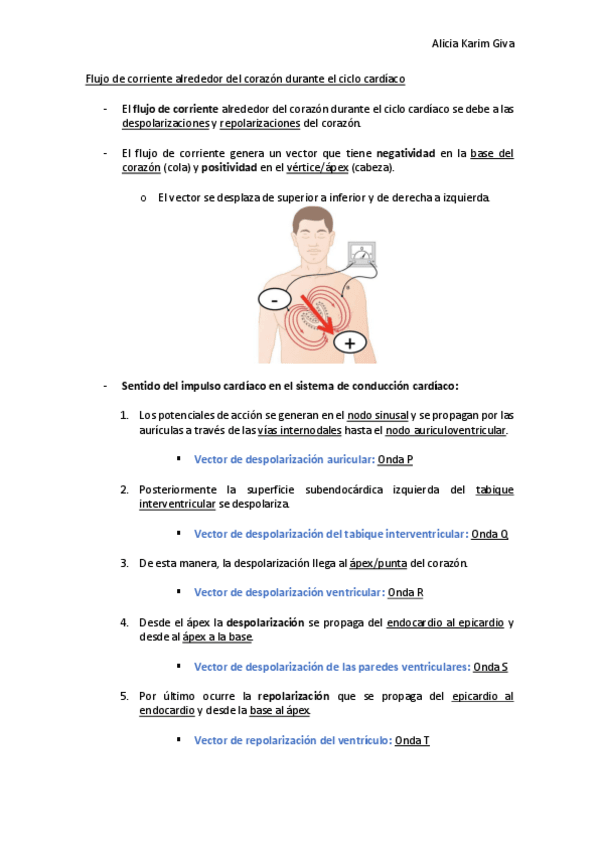 Alicia Karim Giva

Flujo de corriente alrededor del corazón durante el ciclo cardíaco

- El flujo de corriente alrededor del corazón durante el ciclo cardíaco se debe a las despolarizaciones y repolarizaciones del corazón.

- El flujo de corriente genera un vector que tiene negatividad en la base del corazón (cola) y positividad en el vértice/ápex (cabeza).

o El vector se desplaza de superior a inferior y de derecha a izquierda.

-

+

- Sentido del impulso cardíaco en el sistema de conducción cardíaco:

1. Los potenciales de acción se generan en el nodo sinusal y se propagan por las aurículas a través de las vías internodales hasta el nodo auriculoventricular.

▪ Vector de despolarización auricular: Onda P

2. Posteriormente la superficie subendocárdica izquierda del tabique interventricular se despolariza.

▪ Vector de despolarización del tabique interventricular: Onda Q

3. De esta manera, la despolarización llega al ápex/punta del corazón.

▪ Vector de despolarización ventricular: Onda R

4. Desde el ápex la despolarización se propaga del endocardio al epicardio y desde al ápex a la base.

▪ Vector de despolarización de las paredes ventriculares: Onda S

5. Por último ocurre la repolarización que se propaga del epicardio al endocardio y desde la base al ápex.

▪ Vector de repolarización del ventrículo: Onda T