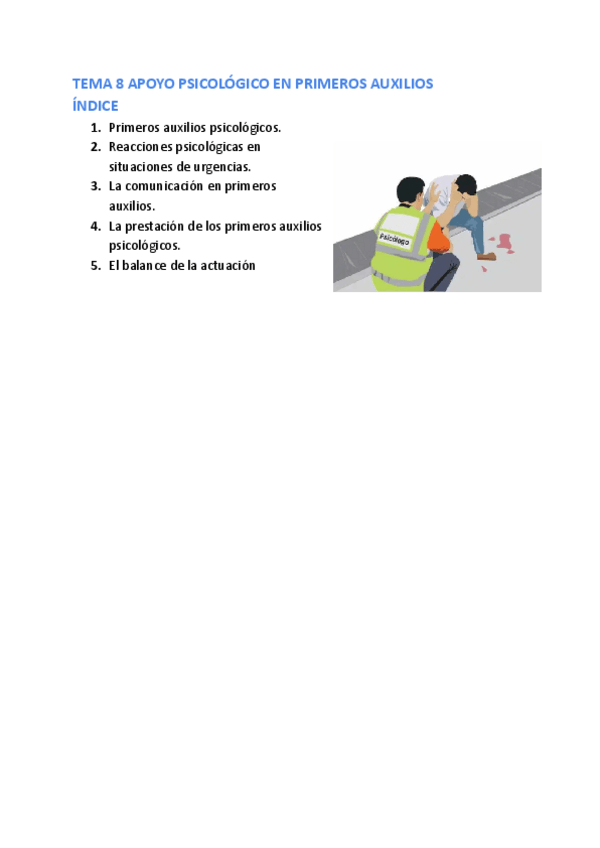 TEMA 8 APOYO PSICOLÓGICO EN PRIMEROS AUXILIOS
ÍNDICE

1. Primeros auxilios psicológicos.
2. Reacciones psicológicas en situaciones de urgencias.
3. La comunicación en primeros auxilios.
4. La prestación de los primeros auxilios psicológicos.
5. El balance de la actuación

Psicólogo