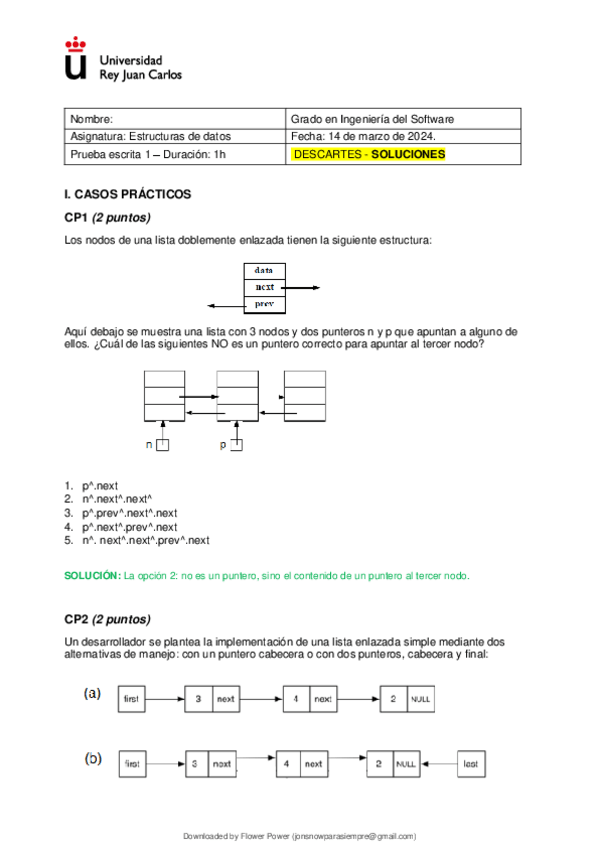 Universidad Rey Juan Carlos

| Nombre: | Grado en Ingeniería del Software |
|---|---|
| Asignatura: Estructuras de datos | Fecha: 14 de marzo de 2024. |
| Prueba escrita 1 – Duración: 1h | DESCARTES - SOLUCIONES |

I. CASOS PRÁCTICOS

CP1 (2 puntos)

Los nodos de una lista doblemente enlazada tienen la siguiente estructura:

data
next
prev

Aquí debajo se muestra una lista con 3 nodos y dos punteros n y p que apuntan a alguno de ellos. ¿Cuál de las siguientes NO es un puntero correcto para apuntar al tercer nodo?

n p

1. p^.next
2. n^.next^.next^
3. p^.prev^.next^.next
4. p^.next^.prev^.next
5. n^. next^.next^.prev^.next

SOLUCIÓN: La opción 2: no es un puntero, sino el contenido de un puntero al tercer nodo.

CP2 (2 puntos)

Un desarrollador se plantea la implementación de una lista enlazada simple mediante dos alternativas de manejo: con un puntero cabecera o con dos punteros, cabecera y final:

(a) first 3 next 4 next 2 NULL

(b) first 3 next 4 next 2 NULL last

Downloaded by Flower Power (jonsnowparasiempre@gmail.com)