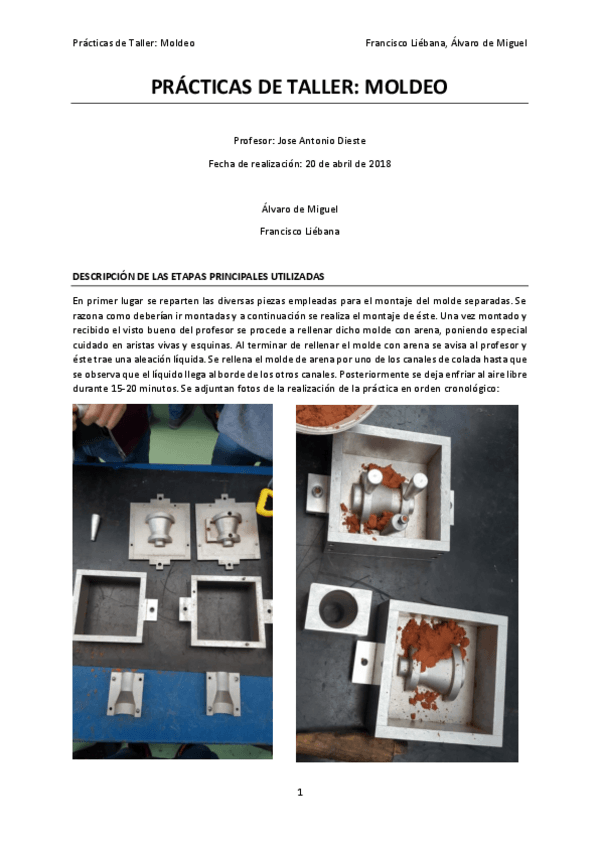 Prácticas de Taller: Moldeo

Francisco Liébana, Álvaro de Miguel

PRÁCTICAS DE TALLER: MOLDEO

Profesor: Jose Antonio Dieste

Fecha de realización: 20 de abril de 2018

Álvaro de Miguel

Francisco Liébana

DESCRIPCIÓN DE LAS ETAPAS PRINCIPALES UTILIZADAS

En primer lugar se reparten las diversas piezas empleadas para el montaje del molde separadas. Se razona como deberían ir montadas y a continuación se realiza el montaje de éste. Una vez montado y recibido el visto bueno del profesor se procede a rellenar dicho molde con arena, poniendo especial cuidado en aristas vivas y esquinas. Al terminar de rellenar el molde con arena se avisa al profesor y éste trae una aleación líquida. Se rellena el molde de arena por uno de los canales de colada hasta que se observa que el líquido llega al borde de los otros canales. Posteriormente se deja enfriar al aire libre durante 15-20 minutos. Se adjuntan fotos de la realización de la práctica en orden cronológico:

1