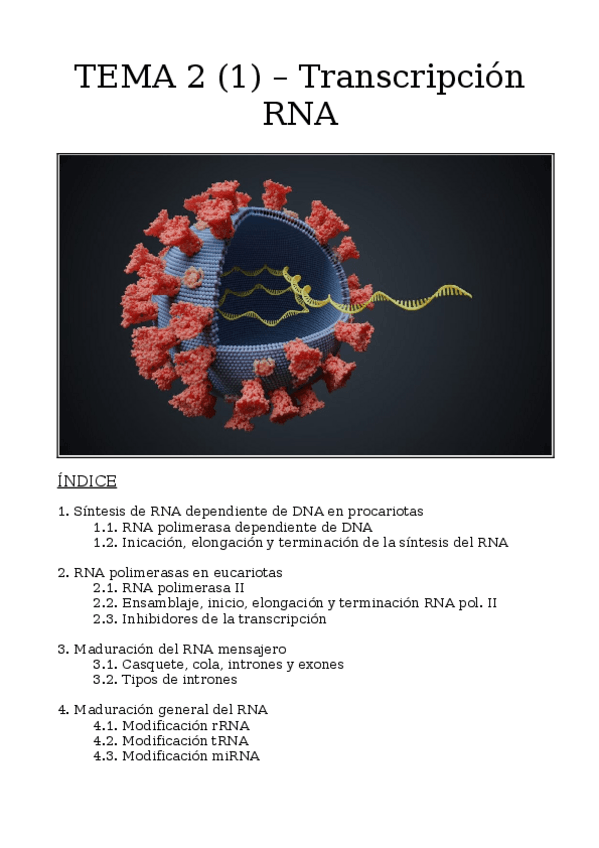 TEMA 2 (1) – Transcripción RNA

ÍNDICE

1. Síntesis de RNA dependiente de DNA en procariotas
1.1. RNA polimerasa dependiente de DNA
1.2. Inicación, elongación y terminación de la síntesis del RNA

2. RNA polimerasas en eucariotas
2.1. RNA polimerasa II
2.2. Ensamblaje, inicio, elongación y terminación RNA pol. II
2.3. Inhibidores de la transcripción

3. Maduración del RNA mensajero
3.1. Casquete, cola, intrones y exones
3.2. Tipos de intrones

4. Maduración general del RNA
4.1. Modificación rRNA
4.2. Modificación tRNA
4.3. Modificación miRNA