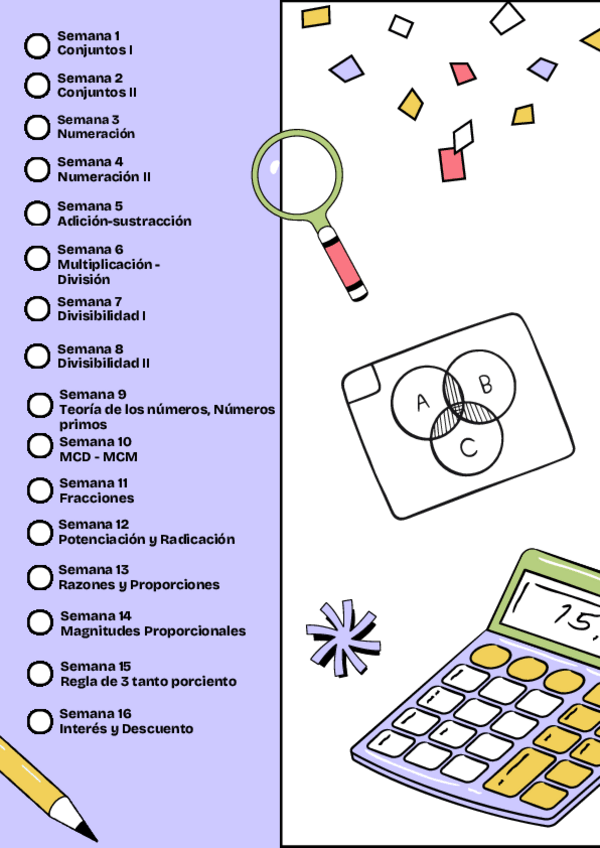 Semana 1
Conjuntos I

Semana 2
Conjuntos II

Semana 3
Numeración

Semana 4
Numeración II

Semana 5
Adición-sustracción

Semana 6
Multiplicación - División

Semana 7
Divisibilidad I

Semana 8
Divisibilidad II

Semana 9
Teoría de los números, Números primos

Semana 10
MCD - MCM

Semana 11
Fracciones

Semana 12
Potenciación y Radicación

Semana 13
Razones y Proporciones

Semana 14
Magnitudes Proporcionales

Semana 15
Regla de 3 tanto porciento

Semana 16
Interés y Descuento

A
B
C

15,