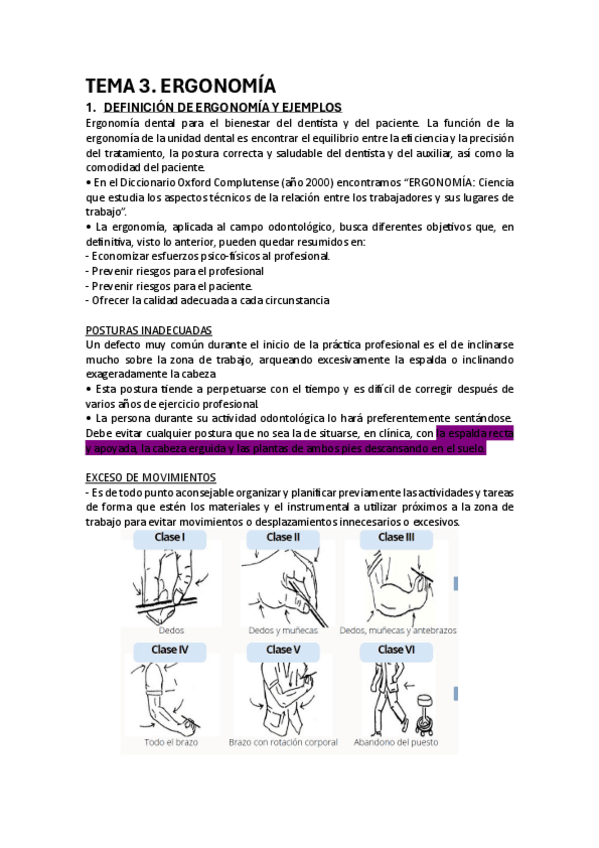 TEMA 3. ERGONOMÍA

1. DEFINICIÓN DE ERGONOMÍA Y EJEMPLOS

Ergonomía dental para el bienestar del dentista y del paciente. La función de la ergonomía de la unidad dental es encontrar el equilibrio entre la eficiencia y la precisión del tratamiento, la postura correcta y saludable del dentista y del auxiliar, así como la comodidad del paciente.

• En el Diccionario Oxford Complutense (año 2000) encontramos "ERGONOMÍA: Ciencia que estudia los aspectos técnicos de la relación entre los trabajadores y sus lugares de trabajo".

• La ergonomía, aplicada al campo odontológico, busca diferentes objetivos que, en definitiva, visto lo anterior, pueden quedar resumidos en:
- Economizar esfuerzos psico-físicos al profesional.
- Prevenir riesgos para el profesional
- Prevenir riesgos para el paciente.
- Ofrecer la calidad adecuada a cada circunstancia

POSTURAS INADECUADAS

Un defecto muy común durante el inicio de la práctica profesional es el de inclinarse mucho sobre la zona de trabajo, arqueando excesivamente la espalda o inclinando exageradamente la cabeza

• Esta postura tiende a perpetuarse con el tiempo y es difícil de corregir después de varios años de ejercicio profesional.

• La persona durante su actividad odontológica lo hará preferentemente sentándose. Debe evitar cualquier postura que no sea la de situarse, en clínica, con la espalda recta y apoyada, la cabeza erguida y las plantas de ambos pies descansando en el suelo.

EXCESO DE MOVIMIENTOS

- Es de todo punto aconsejable organizar y planificar previamente las actividades y tareas de forma que estén los materiales y el instrumental a utilizar próximos a la zona de trabajo para evitar movimientos o desplazamientos innecesarios o excesivos.

Clase I
Dedos
Clase II
Dedos y muñecas
Clase III
Dedos, muñecas y antebrazos
Clase IV
Todo el brazo
Clase V
Brazo con rotación corporal
Clase VI
Abandono del puesto