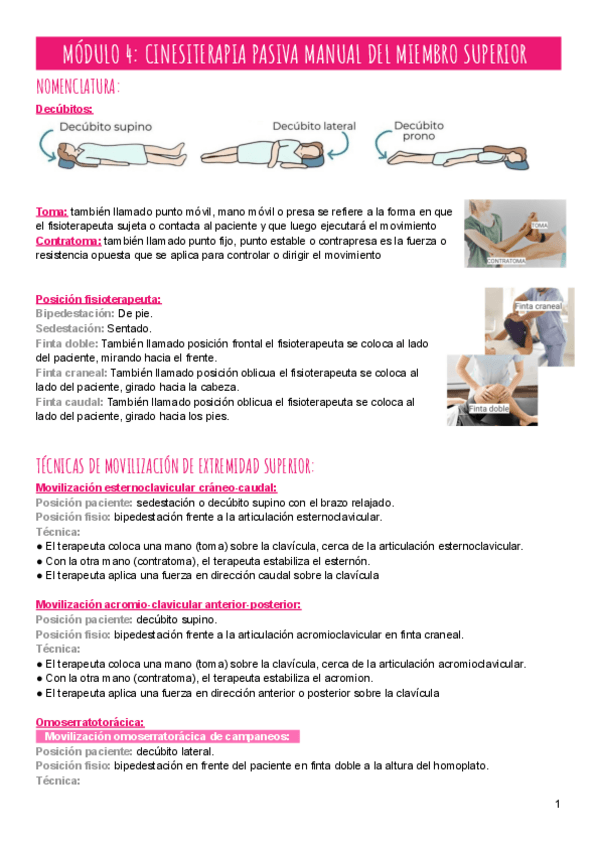 MÓDULO 4: CINESITERAPIA PASIVA MANUAL DEL MIEMBRO SUPERIOR

NOMENCLATURA:

Decúbitos:

Decúbito supino

Decúbito lateral

Decúbito prono

Toma: también llamado punto móvil, mano móvil o presa se refiere a la forma en que el fisioterapeuta sujeta o contacta al paciente y que luego ejecutará el movimiento

Contratoma: también llamado punto fijo, punto estable o contrapresa es la fuerza o resistencia opuesta que se aplica para controlar o dirigir el movimiento

TOMA

CONTRATOMA

Posición fisioterapeuta:

Bipedestación: De pie.

Sedestación: Sentado.

Finta doble: También llamado posición frontal el fisioterapeuta se coloca al lado del paciente, mirando hacia el frente.

Finta craneal: También llamado posición oblicua el fisioterapeuta se coloca al lado del paciente, girado hacia la cabeza.

Finta caudal: También llamado posición oblicua el fisioterapeuta se coloca al lado del paciente, girado hacia los pies.

Finta craneal

Finta doble

TÉCNICAS DE MOVILIZACIÓN DE EXTREMIDAD SUPERIOR:

Movilización esternoclavicular cráneo-caudal:

Posición paciente: sedestación o decúbito supino con el brazo relajado.

Posición fisio: bipedestación frente a la articulación esternoclavicular.

Técnica:

● El terapeuta coloca una mano (toma) sobre la clavícula, cerca de la articulación esternoclavicular.

● Con la otra mano (contratoma), el terapeuta estabiliza el esternón.

● El terapeuta aplica una fuerza en dirección caudal sobre la clavícula

Movilización acromio-clavicular anterior-posterior:

Posición paciente: decúbito supino.

Posición fisio: bipedestación frente a la articulación acromioclavicular en finta craneal.

Técnica:

● El terapeuta coloca una mano (toma) sobre la clavícula, cerca de la articulación acromioclavicular.

● Con la otra mano (contratoma), el terapeuta estabiliza el acromion.

● El terapeuta aplica una fuerza en dirección anterior o posterior sobre la clavícula

Omoserratotorácica:

Movilización omoserratorácica de campaneos:

Posición paciente: decúbito lateral.

Posición fisio: bipedestación en frente del paciente en finta doble a la altura del homoplato.

Técnica:

1