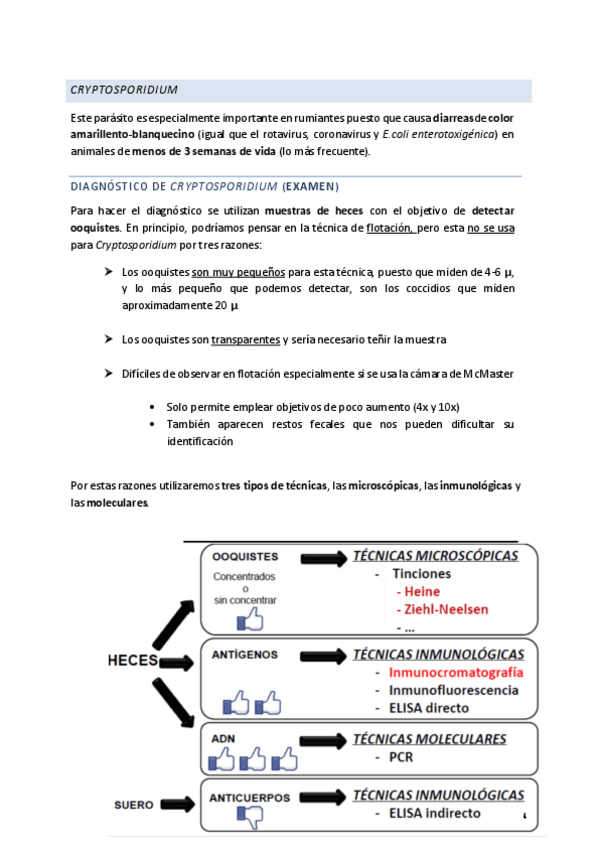 CRYPTOSPORIDIUM

Este parásito es especialmente importante en rumiantes puesto que causa diarreas de color amarillento-blanquecino (igual que el rotavirus, coronavirus y E.coli enterotoxigénica) en animales de menos de 3 semanas de vida (lo más frecuente).

DIAGNÓSTICO DE CRYPTOSPORIDIUM (EXAMEN)

Para hacer el diagnóstico se utilizan muestras de heces con el objetivo de detectar ooquistes. En principio, podríamos pensar en la técnica de flotación, pero esta no se usa para Cryptosporidium por tres razones:

➤ Los ooquistes son muy pequeños para esta técnica, puesto que miden de 4-6 µ, y lo más pequeño que podemos detectar, son los coccidios que miden aproximadamente 20 µ

➤ Los ooquistes son transparentes y sería necesario teñir la muestra

➤ Difíciles de observar en flotación especialmente si se usa la cámara de McMaster

• Solo permite emplear objetivos de poco aumento (4x y 10x)
• También aparecen restos fecales que nos pueden dificultar su identificación

Por estas razones utilizaremos tres tipos de técnicas, las microscópicas, las inmunológicas y las moleculares.

HECES

OOQUISTES
Concentrados
o
sin concentrar

TÉCNICAS MICROSCÓPICAS
- Tinciones
- Heine
- Ziehl-Neelsen
- ...

ANTÍGENOS

TÉCNICAS INMUNOLÓGICAS
- Inmunocromatografía
- Inmunofluorescencia
- ELISA directo

ADN

TÉCNICAS MOLECULARES
- PCR

SUERO

ANTICUERPOS

TÉCNICAS INMUNOLÓGICAS
- ELISA indirecto

4