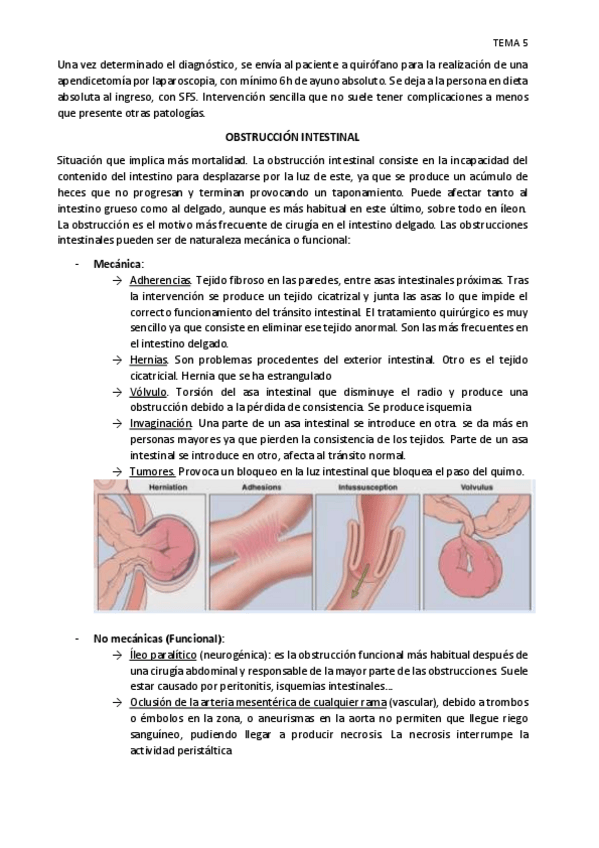 TEMA 5

Una vez determinado el diagnóstico, se envía al paciente a quirófano para la realización de una apendicetomía por laparoscopia, con mínimo 6h de ayuno absoluto. Se deja a la persona en dieta absoluta al ingreso, con SFS. Intervención sencilla que no suele tener complicaciones a menos que presente otras patologías.

OBSTRUCCIÓN INTESTINAL

Situación que implica más mortalidad. La obstrucción intestinal consiste en la incapacidad del contenido del intestino para desplazarse por la luz de este, ya que se produce un acúmulo de heces que no progresan y terminan provocando un taponamiento. Puede afectar tanto al intestino grueso como al delgado, aunque es más habitual en este último, sobre todo en íleon. La obstrucción es el motivo más frecuente de cirugía en el intestino delgado. Las obstrucciones intestinales pueden ser de naturaleza mecánica o funcional:

- Mecánica:
→ Adherencias. Tejido fibroso en las paredes, entre asas intestinales próximas. Tras la intervención se produce un tejido cicatrizal y junta las asas lo que impide el correcto funcionamiento del tránsito intestinal. El tratamiento quirúrgico es muy sencillo ya que consiste en eliminar ese tejido anormal. Son las más frecuentes en el intestino delgado.
→ Hernias. Son problemas procedentes del exterior intestinal. Otro es el tejido cicatricial. Hernia que se ha estrangulado
→ Vólvulo. Torsión del asa intestinal que disminuye el radio y produce una obstrucción debido a la pérdida de consistencia. Se produce isquemia
→ Invaginación. Una parte de un asa intestinal se introduce en otra. se da más en personas mayores ya que pierden la consistencia de los tejidos. Parte de un asa intestinal se introduce en otro, afecta al tránsito normal.
→ Tumores. Provoca un bloqueo en la luz intestinal que bloquea el paso del quimo.

Herniation
Adhesions
Intussusception
Volvulus

- No mecánicas (Funcional):
→ Íleo paralítico (neurogénica): es la obstrucción funcional más habitual después de una cirugía abdominal y responsable de la mayor parte de las obstrucciones. Suele estar causado por peritonitis, isquemias intestinales...
→ Oclusión de la arteria mesentérica de cualquier rama (vascular), debido a trombos o émbolos en la zona, o aneurismas en la aorta no permiten que llegue riego sanguíneo, pudiendo llegar a producir necrosis. La necrosis interrumpe la actividad peristáltica