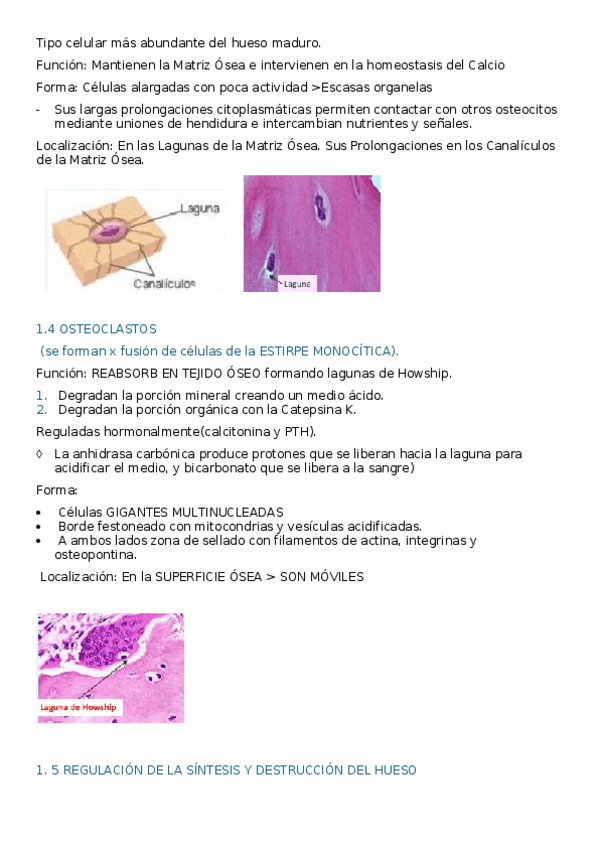 Tipo celular más abundante del hueso maduro.

Función: Mantienen la Matriz Ósea e intervienen en la homeostasis del Calcio

Forma: Células alargadas con poca actividad >Escasas organelas

- Sus largas prolongaciones citoplasmáticas permiten contactar con otros osteocitos mediante uniones de hendidura e intercambian nutrientes y señales.

Localización: En las Lagunas de la Matriz Ósea. Sus Prolongaciones en los Canalículos de la Matriz Ósea.

Laguna

Canalículos

Laguna

1.4 OSTEOCLASTOS

(se forman x fusión de células de la ESTIRPE MONOCÍTICA).

Función: REABSORB EN TEJIDO ÓSEO formando lagunas de Howship.

1. Degradan la porción mineral creando un medio ácido.
2. Degradan la porción orgánica con la Catepsina K.

Reguladas hormonalmente(calcitonina y PTH).

◊ La anhidrasa carbónica produce protones que se liberan hacia la laguna para acidificar el medio, y bicarbonato que se libera a la sangre)

Forma:

• Células GIGANTES MULTINUCLEADAS
• Borde festoneado con mitocondrias y vesículas acidificadas.
• A ambos lados zona de sellado con filamentos de actina, integrinas y osteopontina.

Localización: En la SUPERFICIE ÓSEA > SON MÓVILES

Laguna de Howship

1. 5 REGULACIÓN DE LA SÍNTESIS Y DESTRUCCIÓN DEL HUESO