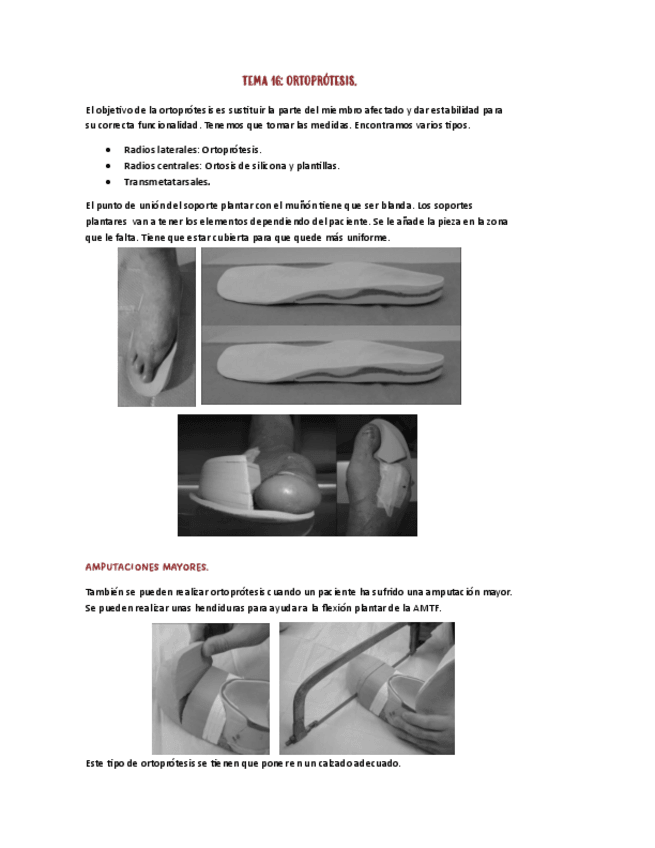 TEMA 16: ORTOPRÓTESIS.

El objetivo de la ortoprótesis es sustituir la parte del miembro afectado y dar estabilidad para su correcta funcionalidad. Tenemos que tomar las medidas. Encontramos varios tipos.

- Radios laterales: Ortoprótesis.
- Radios centrales: Ortosis de silicona y plantillas.
- Transmetatarsales.

El punto de unión del soporte plantar con el muñón tiene que ser blanda. Los soportes plantares van a tener los elementos dependiendo del paciente. Se le añade la pieza en la zona que le falta. Tiene que estar cubierta para que quede más uniforme.

AMPUTACIONES MAYORES.

También se pueden realizar ortoprótesis cuando un paciente ha sufrido una amputación mayor. Se pueden realizar unas hendiduras para ayudar a la flexión plantar de la AMTF.

Este tipo de ortoprótesis se tienen que poner en un calzado adecuado.