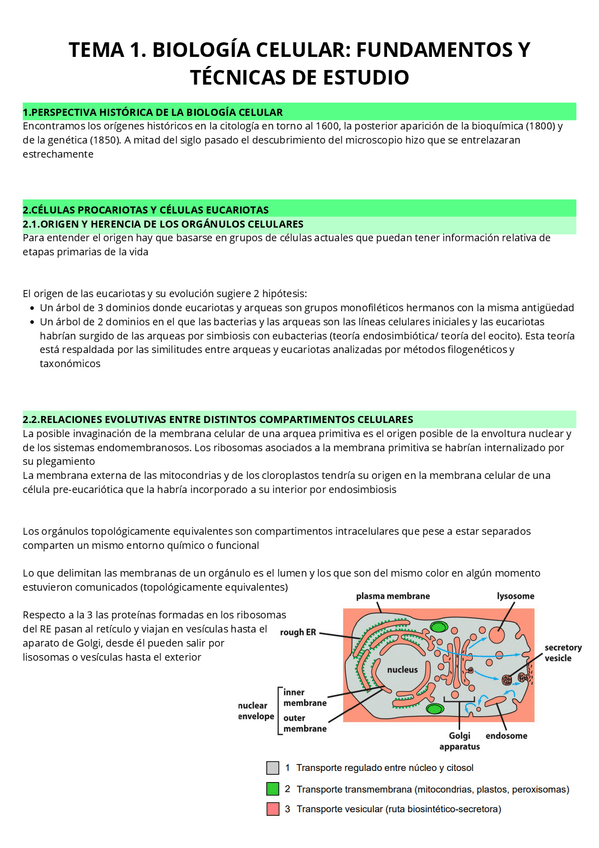 TEMA 1. BIOLOGÍA CELULAR: FUNDAMENTOS Y TÉCNICAS DE ESTUDIO

1.PERSPECTIVA HISTÓRICA DE LA BIOLOGÍA CELULAR
Encontramos los orígenes históricos en la citología en torno al 1600, la posterior aparición de la bioquímica (1800) y de la genética (1850). A mitad del siglo pasado el descubrimiento del microscopio hizo que se entrelazaran estrechamente

2.CÉLULAS PROCARIOTAS Y CÉLULAS EUCARIOTAS
2.1.ORIGEN Y HERENCIA DE LOS ORGÁNULOS CELULARES
Para entender el origen hay que basarse en grupos de células actuales que puedan tener información relativa de etapas primarias de la vida

El origen de las eucariotas y su evolución sugiere 2 hipótesis:
• Un árbol de 3 dominios donde eucariotas y arqueas son grupos monofiléticos hermanos con la misma antigüedad
• Un árbol de 2 dominios en el que las bacterias y las arqueas son las líneas celulares iniciales y las eucariotas habrían surgido de las arqueas por simbiosis con eubacterias (teoría endosimbiótica/ teoría del eocito). Esta teoría está respaldada por las similitudes entre arqueas y eucariotas analizadas por métodos filogenéticos y taxonómicos

2.2.RELACIONES EVOLUTIVAS ENTRE DISTINTOS COMPARTIMENTOS CELULARES
La posible invaginación de la membrana celular de una arquea primitiva es el origen posible de la envoltura nuclear y de los sistemas endomembranosos. Los ribosomas asociados a la membrana primitiva se habrían internalizado por su plegamiento
La membrana externa de las mitocondrias y de los cloroplastos tendría su origen en la membrana celular de una célula pre-eucariótica que la habría incorporado a su interior por endosimbiosis

Los orgánulos topológicamente equivalentes son compartimentos intracelulares que pese a estar separados comparten un mismo entorno químico o funcional

Lo que delimitan las membranas de un orgánulo es el lumen y los que son del mismo color en algún momento estuvieron comunicados (topológicamente equivalentes)

Respecto a la 3 las proteínas formadas en los ribosomas del RE pasan al retículo y viajan en vesículas hasta el aparato de Golgi, desde él pueden salir por lisosomas o vesículas hasta el exterior

plasma membrane
lysosome
rough ER
secretory vesicle
nucleus
nuclear envelope
inner membrane
outer membrane
Golgi apparatus
endosome

1 Transporte regulado entre núcleo y citosol
2 Transporte transmembrana (mitocondrias, plastos, peroxisomas)
3 Transporte vesicular (ruta biosintético-secretora)