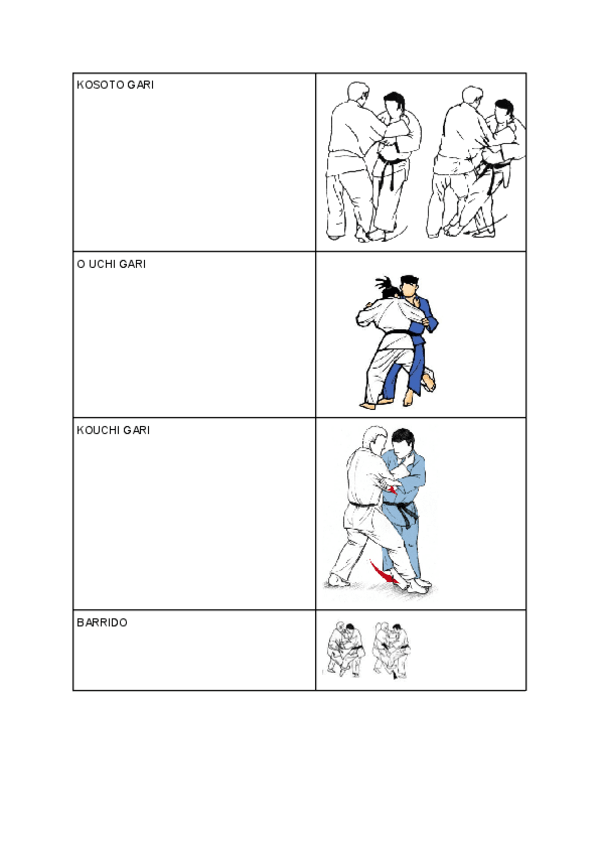 | KOSOTO GARI | |
|---|---|
| O UCHI GARI | |
| KOUCHI GARI | |
| BARRIDO | |