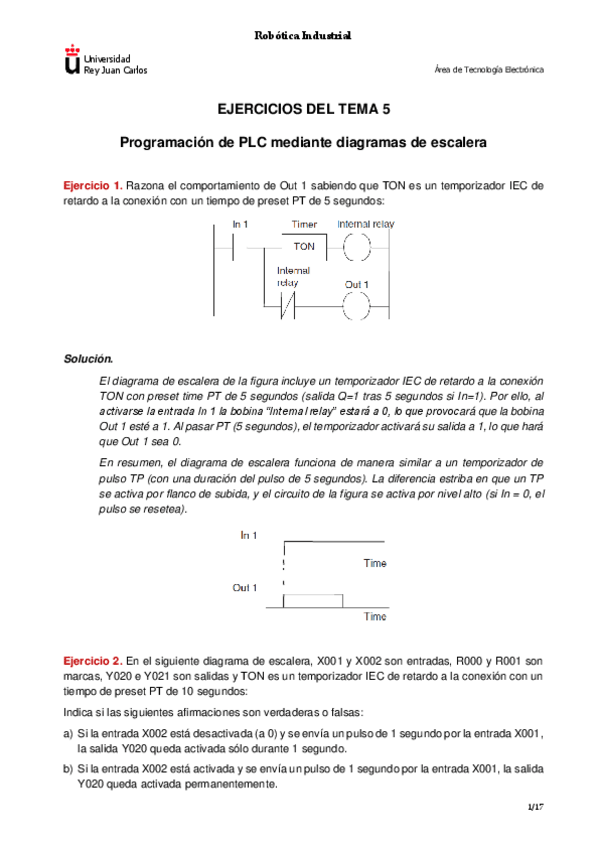 Robótica Industrial

Universidad Rey Juan Carlos

Área de Tecnología Electrónica

EJERCICIOS DEL TEMA 5

Programación de PLC mediante diagramas de escalera

Ejercicio 1. Razona el comportamiento de Out 1 sabiendo que TON es un temporizador IEC de retardo a la conexión con un tiempo de preset PT de 5 segundos:

In 1 Timer Internal relay
TON
Internal relay Out 1

Solución.

El diagrama de escalera de la figura incluye un temporizador IEC de retardo a la conexión TON con preset time PT de 5 segundos (salida Q=1 tras 5 segundos si In=1). Por ello, al activarse la entrada In 1 la bobina "Internal relay" estará a 0, lo que provocará que la bobina Out 1 esté a 1. Al pasar PT (5 segundos), el temporizador activará su salida a 1, lo que hará que Out 1 sea 0.

En resumen, el diagrama de escalera funciona de manera similar a un temporizador de pulso TP (con una duración del pulso de 5 segundos). La diferencia estriba en que un TP se activa por flanco de subida, y el circuito de la figura se activa por nivel alto (si In = 0, el pulso se resetea).

In 1
Time
Out 1
Time

Ejercicio 2. En el siguiente diagrama de escalera, X001 y X002 son entradas, R000 y R001 son marcas, Y020 e Y021 son salidas y TON es un temporizador IEC de retardo a la conexión con un tiempo de preset PT de 10 segundos:

Indica si las siguientes afirmaciones son verdaderas o falsas:

a) Si la entrada X002 está desactivada (a 0) y se envía un pulso de 1 segundo por la entrada X001, la salida Y020 queda activada sólo durante 1 segundo.

b) Si la entrada X002 está activada y se envía un pulso de 1 segundo por la entrada X001, la salida Y020 queda activada permanentemente.

1/17