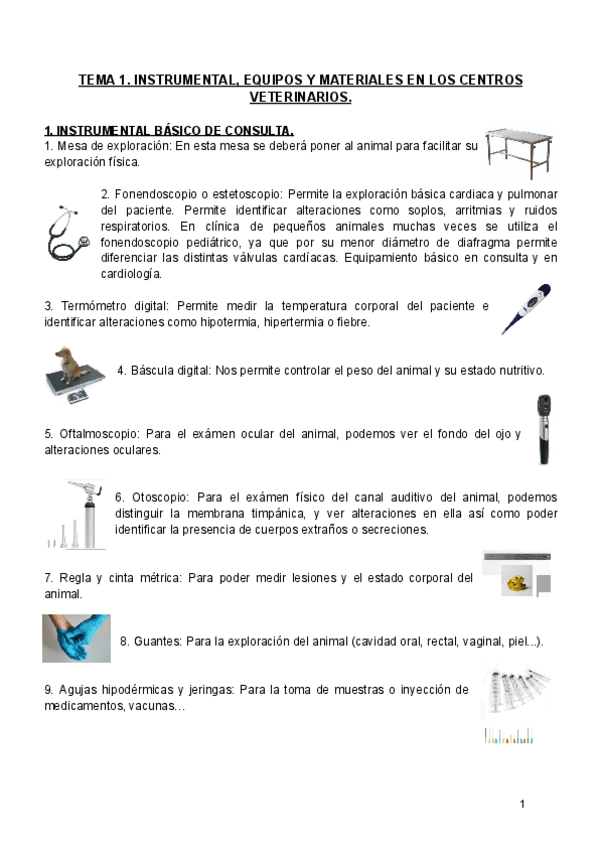 TEMA 1. INSTRUMENTAL, EQUIPOS Y MATERIALES EN LOS CENTROS VETERINARIOS.

1. INSTRUMENTAL BÁSICO DE CONSULTA.

1. Mesa de exploración: En esta mesa se deberá poner al animal para facilitar su exploración física.

2. Fonendoscopio o estetoscopio: Permite la exploración básica cardiaca y pulmonar del paciente. Permite identificar alteraciones como soplos, arritmias y ruidos respiratorios. En clínica de pequeños animales muchas veces se utiliza el fonendoscopio pediátrico, ya que por su menor diámetro de diafragma permite diferenciar las distintas válvulas cardíacas. Equipamiento básico en consulta y en cardiología.

3. Termómetro digital: Permite medir la temperatura corporal del paciente e identificar alteraciones como hipotermia, hipertermia o fiebre.

4. Báscula digital: Nos permite controlar el peso del animal y su estado nutritivo.

5. Oftalmoscopio: Para el exámen ocular del animal, podemos ver el fondo del ojo y alteraciones oculares.

6. Otoscopio: Para el exámen físico del canal auditivo del animal, podemos distinguir la membrana timpánica, y ver alteraciones en ella así como poder identificar la presencia de cuerpos extraños o secreciones.

7. Regla y cinta métrica: Para poder medir lesiones y el estado corporal del animal.

8. Guantes: Para la exploración del animal (cavidad oral, rectal, vaginal, piel...).

9. Agujas hipodérmicas y jeringas: Para la toma de muestras o inyección de medicamentos, vacunas…

1