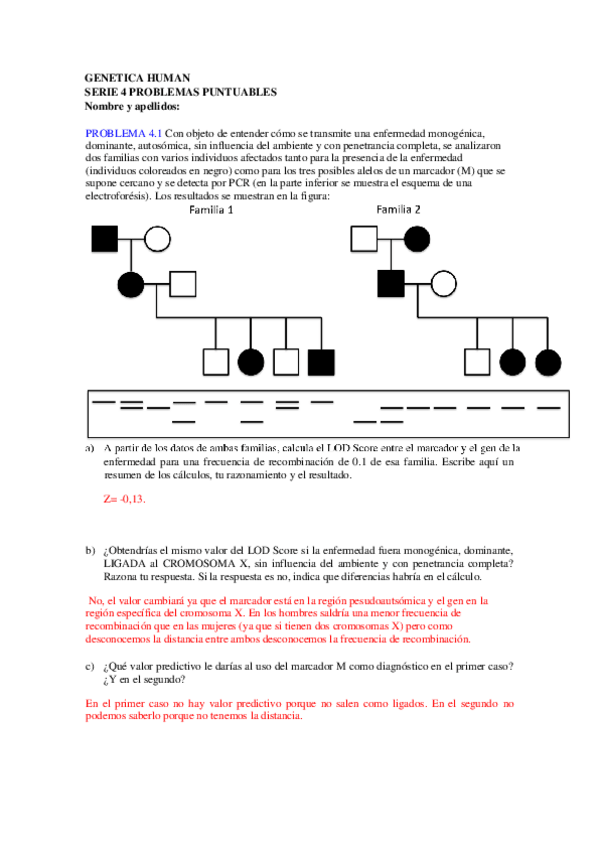 GENETICA HUMAN
SERIE 4 PROBLEMAS PUNTUABLES
Nombre y apellidos:

PROBLEMA 4.1 Con objeto de entender cómo se transmite una enfermedad monogénica, dominante, autosómica, sin influencia del ambiente y con penetrancia completa, se analizaron dos familias con varios individuos afectados tanto para la presencia de la enfermedad (individuos coloreados en negro) como para los tres posibles alelos de un marcador (M) que se supone cercano y se detecta por PCR (en la parte inferior se muestra el esquema de una electroforésis). Los resultados se muestran en la figura:

Familia 1

Familia 2

a) A partir de los datos de ambas familias, calcula el LOD Score entre el marcador y el gen de la enfermedad para una frecuencia de recombinación de 0.1 de esa familia. Escribe aquí un resumen de los cálculos, tu razonamiento y el resultado.

Z= -0,13.

b) ¿Obtendrías el mismo valor del LOD Score si la enfermedad fuera monogénica, dominante, LIGADA al CROMOSOMA X, sin influencia del ambiente y con penetrancia completa? Razona tu respuesta. Si la respuesta es no, indica que diferencias habría en el cálculo.

No, el valor cambiará ya que el marcador está en la región pesudoautsómica y el gen en la región específica del cromosoma X. En los hombres saldría una menor frecuencia de recombinación que en las mujeres (ya que si tienen dos cromosomas X) pero como desconocemos la distancia entre ambos desconocemos la frecuencia de recombinación.

c) ¿Qué valor predictivo le darías al uso del marcador M como diagnóstico en el primer caso? ¿Y en el segundo?

En el primer caso no hay valor predictivo porque no salen como ligados. En el segundo no podemos saberlo porque no tenemos la distancia.