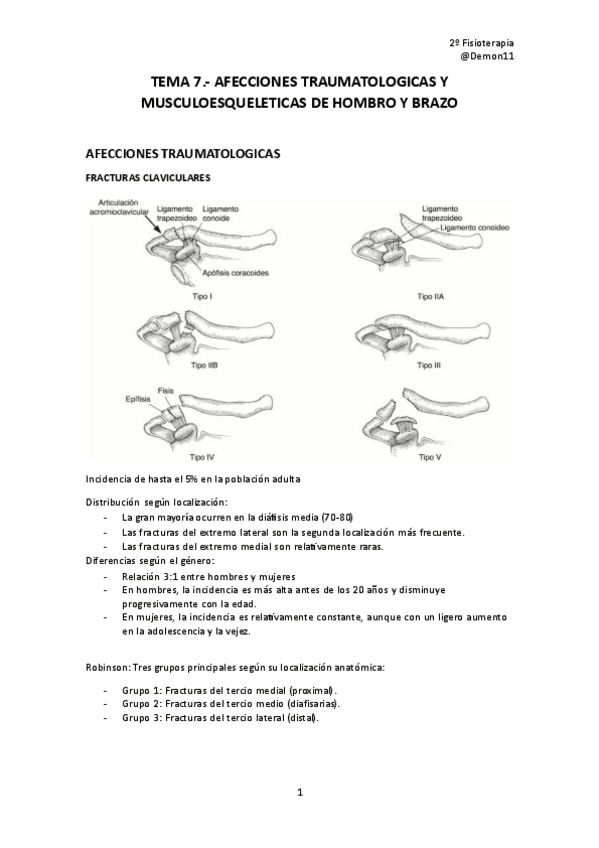 2º Fisioterapia
@Demon11

TEMA 7.- AFECCIONES TRAUMATOLOGICAS Y MUSCULOESQUELETICAS DE HOMBRO Y BRAZO

AFECCIONES TRAUMATOLOGICAS

FRACTURAS CLAVICULARES

Articulación acromioclavicular
Ligamento trapezoideo
Ligamento conoide
Apófisis coracoides
Tipo I

Ligamento trapezoideo
Ligamento conoideo
Tipo IIA

Tipo IIB

Tipo III

Fisis
Epífisis
Tipo IV

Tipo V

Incidencia de hasta el 5% en la población adulta

Distribución según localización:
- La gran mayoría ocurren en la diáfisis media (70-80)
- Las fracturas del extremo lateral son la segunda localización más frecuente.
- Las fracturas del extremo medial son relativamente raras.

Diferencias según el género:
- Relación 3:1 entre hombres y mujeres
- En hombres, la incidencia es más alta antes de los 20 años y disminuye progresivamente con la edad.
- En mujeres, la incidencia es relativamente constante, aunque con un ligero aumento en la adolescencia y la vejez.

Robinson: Tres grupos principales según su localización anatómica:

- Grupo 1: Fracturas del tercio medial (proximal).
- Grupo 2: Fracturas del tercio medio (diafisarias).
- Grupo 3: Fracturas del tercio lateral (distal).

1