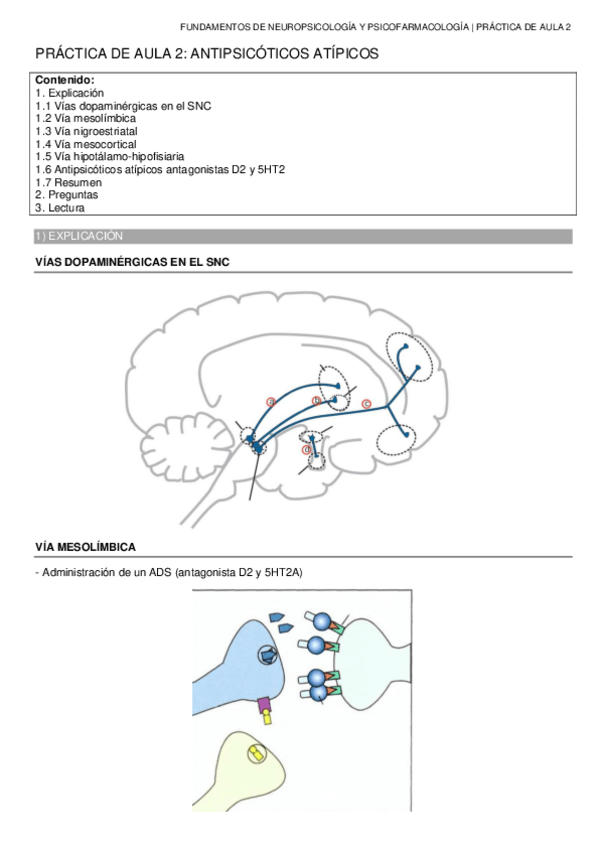 FUNDAMENTOS DE NEUROPSICOLOGÍA Y PSICOFARMACOLOGÍA | PRÁCTICA DE AULA 2

PRÁCTICA DE AULA 2: ANTIPSICÓTICOS ATÍPICOS

Contenido:
1. Explicación
1.1 Vías dopaminérgicas en el SNC
1.2 Vía mesolímbica
1.3 Vía nigroestriatal
1.4 Vía mesocortical
1.5 Vía hipotálamo-hipofisiaria
1.6 Antipsicóticos atípicos antagonistas D2 y 5HT2
1.7 Resumen
2. Preguntas
3. Lectura

1) EXPLICACIÓN

VÍAS DOPAMINÉRGICAS EN EL SNC

a b c d

VÍA MESOLÍMBICA

- Administración de un ADS (antagonista D2 y 5HT2A)