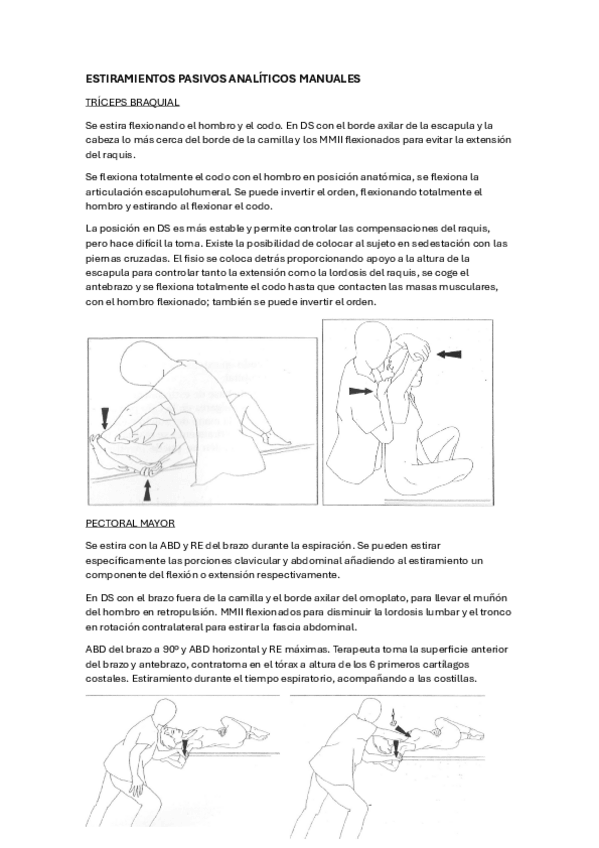 ESTIRAMIENTOS PASIVOS ANALÍTICOS MANUALES

TRÍCEPS BRAQUIAL

Se estira flexionando el hombro y el codo. En DS con el borde axilar de la escapula y la cabeza lo más cerca del borde de la camilla y los MMII flexionados para evitar la extensión del raquis.

Se flexiona totalmente el codo con el hombro en posición anatómica, se flexiona la articulación escapulohumeral. Se puede invertir el orden, flexionando totalmente el hombro y estirando al flexionar el codo.

La posición en DS es más estable y permite controlar las compensaciones del raquis, pero hace difícil la toma. Existe la posibilidad de colocar al sujeto en sedestación con las piernas cruzadas. El fisio se coloca detrás proporcionando apoyo a la altura de la escapula para controlar tanto la extensión como la lordosis del raquis, se coge el antebrazo y se flexiona totalmente el codo hasta que contacten las masas musculares, con el hombro flexionado; también se puede invertir el orden.

PECTORAL MAYOR

Se estira con la ABD y RE del brazo durante la espiración. Se pueden estirar específicamente las porciones clavicular y abdominal añadiendo al estiramiento un componente del flexión o extensión respectivamente.

En DS con el brazo fuera de la camilla y el borde axilar del omoplato, para llevar el muñón del hombro en retropulsión. MMII flexionados para disminuir la lordosis lumbar y el tronco en rotación contralateral para estirar la fascia abdominal.

ABD del brazo a 90º y ABD horizontal y RE máximas. Terapeuta toma la superficie anterior del brazo y antebrazo, contratoma en el tórax a altura de los 6 primeros cartílagos costales. Estiramiento durante el tiempo espiratorio, acompañando a las costillas.