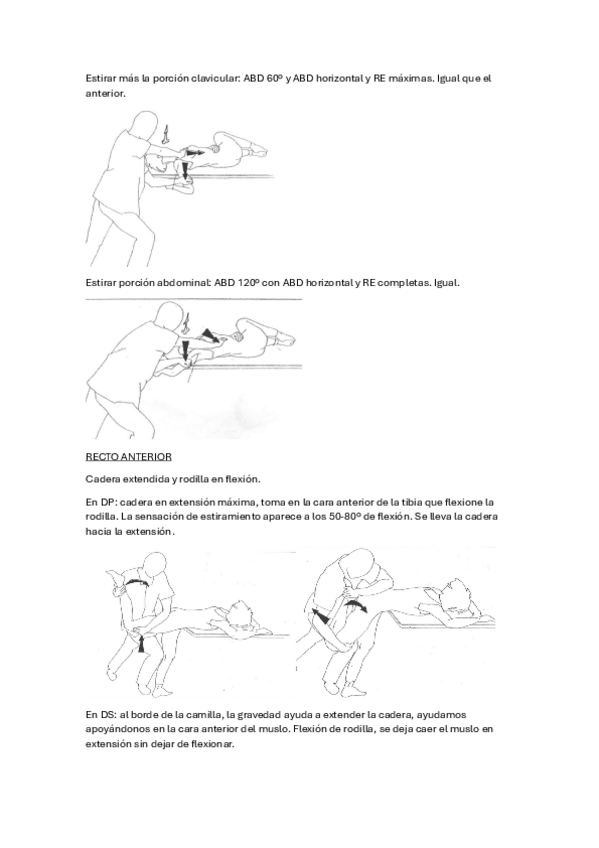 Estirar más la porción clavicular: ABD 60º y ABD horizontal y RE máximas. Igual que el anterior.

Estirar porción abdominal: ABD 120º con ABD horizontal y RE completas. Igual.

RECTO ANTERIOR

Cadera extendida y rodilla en flexión.

En DP: cadera en extensión máxima, toma en la cara anterior de la tibia que flexione la rodilla. La sensación de estiramiento aparece a los 50-80º de flexión. Se lleva la cadera hacia la extensión.

En DS: al borde de la camilla, la gravedad ayuda a extender la cadera, ayudamos apoyándonos en la cara anterior del muslo. Flexión de rodilla, se deja caer el muslo en extensión sin dejar de flexionar.