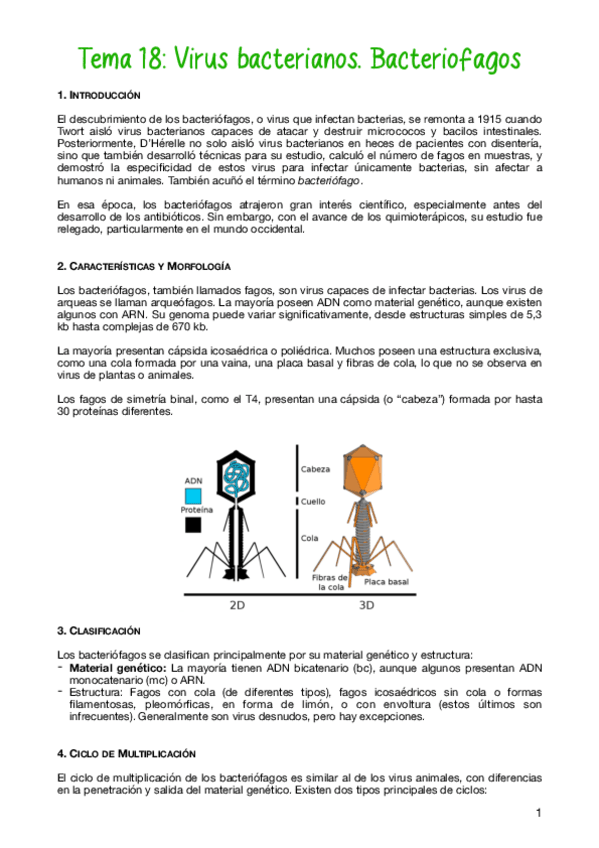 Tema 18: Virus bacterianos. Bacteriofagos

1. INTRODUCCIÓN

El descubrimiento de los bacteriófagos, o virus que infectan bacterias, se remonta a 1915 cuando Twort aisló virus bacterianos capaces de atacar y destruir micrococos y bacilos intestinales. Posteriormente, D'Hérelle no solo aisló virus bacterianos en heces de pacientes con disentería, sino que también desarrolló técnicas para su estudio, calculó el número de fagos en muestras, y demostró la especificidad de estos virus para infectar únicamente bacterias, sin afectar a humanos ni animales. También acuñó el término bacteriófago.

En esa época, los bacteriófagos atrajeron gran interés científico, especialmente antes del desarrollo de los antibióticos. Sin embargo, con el avance de los quimioterápicos, su estudio fue relegado, particularmente en el mundo occidental.

2. CARACTERÍSTICAS Y MORFOLOGÍA

Los bacteriófagos, también llamados fagos, son virus capaces de infectar bacterias. Los virus de arqueas se llaman arqueófagos. La mayoría poseen ADN como material genético, aunque existen algunos con ARN. Su genoma puede variar significativamente, desde estructuras simples de 5,3 kb hasta complejas de 670 kb.

La mayoría presentan cápsida icosaédrica o poliédrica. Muchos poseen una estructura exclusiva, como una cola formada por una vaina, una placa basal y fibras de cola, lo que no se observa en virus de plantas o animales.

Los fagos de simetría binal, como el T4, presentan una cápsida (o "cabeza") formada por hasta 30 proteínas diferentes.

ADN
Proteína
Cabeza
Cuello
Cola
Fibras de la cola
Placa basal
2D
3D

3. CLASIFICACIÓN

Los bacteriófagos se clasifican principalmente por su material genético y estructura:
- Material genético: La mayoría tienen ADN bicatenario (bc), aunque algunos presentan ADN monocatenario (mc) o ARN.
- Estructura: Fagos con cola (de diferentes tipos), fagos icosaédricos sin cola o formas filamentosas, pleomórficas, en forma de limón, o con envoltura (estos últimos son infrecuentes). Generalmente son virus desnudos, pero hay excepciones.

4. CICLO DE MULTIPLICACIÓN

El ciclo de multiplicación de los bacteriófagos es similar al de los virus animales, con diferencias en la penetración y salida del material genético. Existen dos tipos principales de ciclos:

1