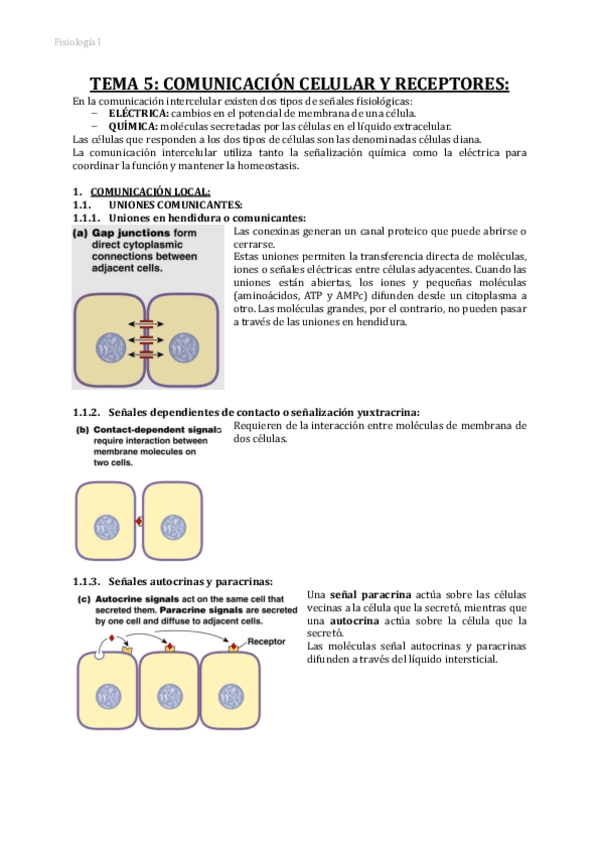 Fisiología I

TEMA 5: COMUNICACIÓN CELULAR Y RECEPTORES:

En la comunicación intercelular existen dos tipos de señales fisiológicas:
– ELÉCTRICA: cambios en el potencial de membrana de una célula.
– QUÍMICA: moléculas secretadas por las células en el líquido extracelular.
Las células que responden a los dos tipos de células son las denominadas células diana.
La comunicación intercelular utiliza tanto la señalización química como la eléctrica para coordinar la función y mantener la homeostasis.

1. COMUNICACIÓN LOCAL:
1.1. UNIONES COMUNICANTES:
1.1.1. Uniones en hendidura o comunicantes:

(a) Gap junctions form direct cytoplasmic connections between adjacent cells.

Las conexinas generan un canal proteico que puede abrirse o cerrarse.
Estas uniones permiten la transferencia directa de moléculas, iones o señales eléctricas entre células adyacentes. Cuando las uniones están abiertas, los iones y pequeñas moléculas (aminoácidos, ATP y AMPc) difunden desde un citoplasma a otro. Las moléculas grandes, por el contrario, no pueden pasar a través de las uniones en hendidura.

1.1.2. Señales dependientes de contacto o señalización yuxtracrina:

(b) Contact-dependent signals require interaction between membrane molecules on two cells.

Requieren de la interacción entre moléculas de membrana de dos células.

1.1.3. Señales autocrinas y paracrinas:

(c) Autocrine signals act on the same cell that secreted them. Paracrine signals are secreted by one cell and diffuse to adjacent cells.

Receptor

Una señal paracrina actúa sobre las células vecinas a la célula que la secretó, mientras que una autocrina actúa sobre la célula que la secretó.
Las moléculas señal autocrinas y paracrinas difunden a través del líquido intersticial.