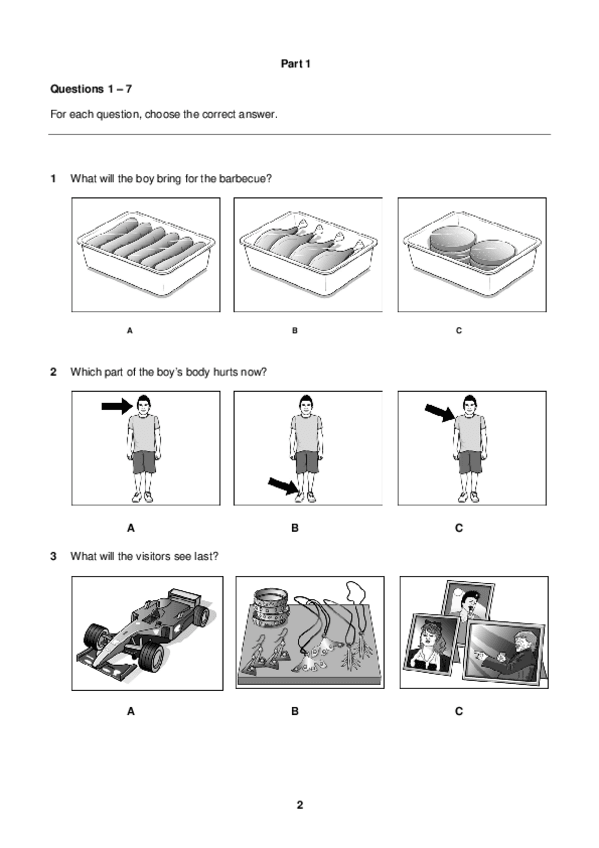 Part 1

Questions 1 – 7

For each question, choose the correct answer.

1 What will the boy bring for the barbecue?

A B C

2 Which part of the boy's body hurts now?

A B C

3 What will the visitors see last?

A B C

2