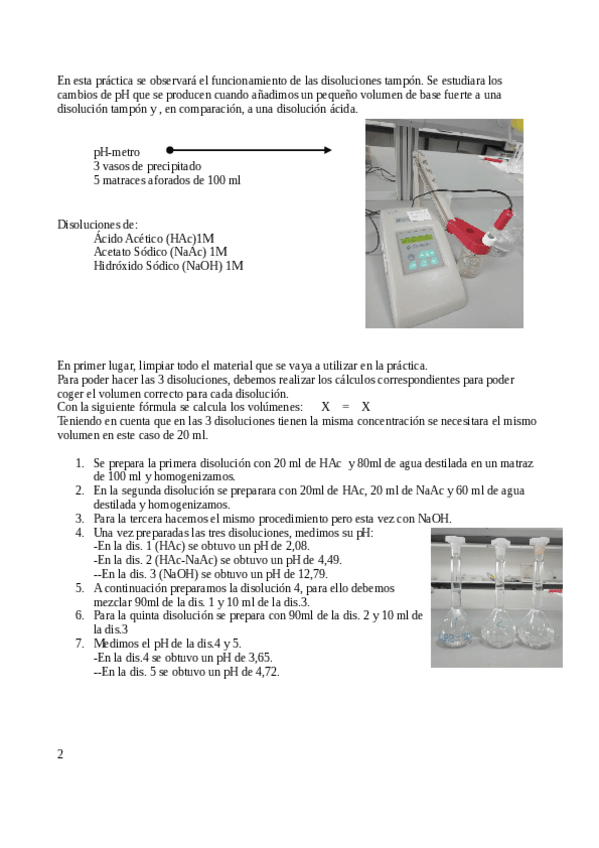 En esta práctica se observará el funcionamiento de las disoluciones tampón. Se estudiara los cambios de pH que se producen cuando añadimos un pequeño volumen de base fuerte a una disolución tampón y , en comparación, a una disolución ácida.

pH-metro
3 vasos de precipitado
5 matraces aforados de 100 ml

Disoluciones de:
Ácido Acético (HAc)1M
Acetato Sódico (NaAc) 1M
Hidróxido Sódico (NaOH) 1M

En primer lugar, limpiar todo el material que se vaya a utilizar en la práctica.
Para poder hacer las 3 disoluciones, debemos realizar los cálculos correspondientes para poder coger el volumen correcto para cada disolución.
Con la siguiente fórmula se calcula los volúmenes: X = X
Teniendo en cuenta que en las 3 disoluciones tienen la misma concentración se necesitara el mismo volumen en este caso de 20 ml.

1. Se prepara la primera disolución con 20 ml de HAc y 80ml de agua destilada en un matraz de 100 ml y homogenizamos.
2. En la segunda disolución se preparara con 20ml de HAc, 20 ml de NaAc y 60 ml de agua destilada y homogenizamos.
3. Para la tercera hacemos el mismo procedimiento pero esta vez con NaOH.
4. Una vez preparadas las tres disoluciones, medimos su pH:
-En la dis. 1 (HAc) se obtuvo un pH de 2,08.
-En la dis. 2 (HAc-NaAc) se obtuvo un pH de 4,49.
--En la dis. 3 (NaOH) se obtuvo un pH de 12,79.
5. A continuación preparamos la disolución 4, para ello debemos mezclar 90ml de la dis. 1 y 10 ml de la dis.3.
6. Para la quinta disolución se prepara con 90ml de la dis. 2 y 10 ml de la dis.3
7. Medimos el pH de la dis.4 y 5.
-En la dis.4 se obtuvo un pH de 3,65.
--En la dis. 5 se obtuvo un pH de 4,72.

2