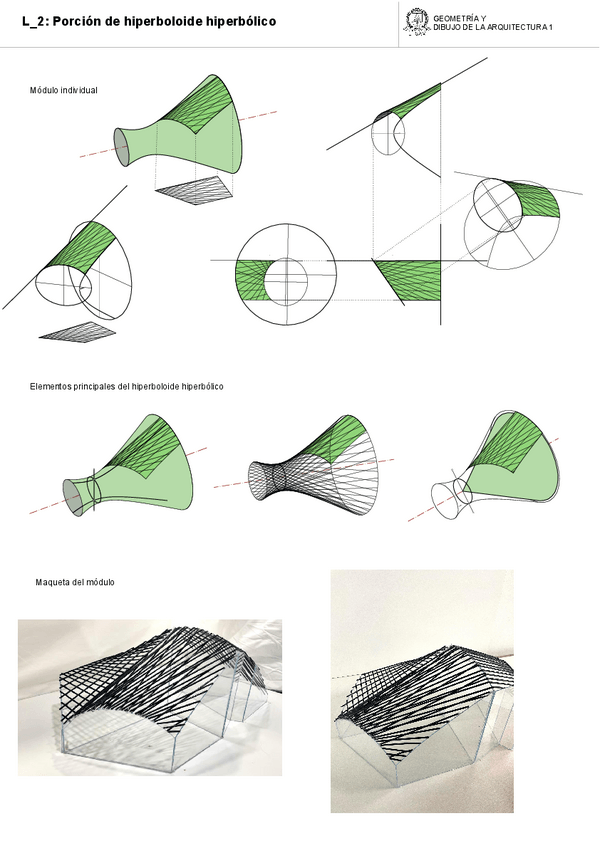 L_2: Porción de hiperboloide hiperbólico

GEOMETRÍA Y DIBUJO DE LA ARQUITECTURA 1

Módulo individual

Elementos principales del hiperboloide hiperbólico

Maqueta del módulo