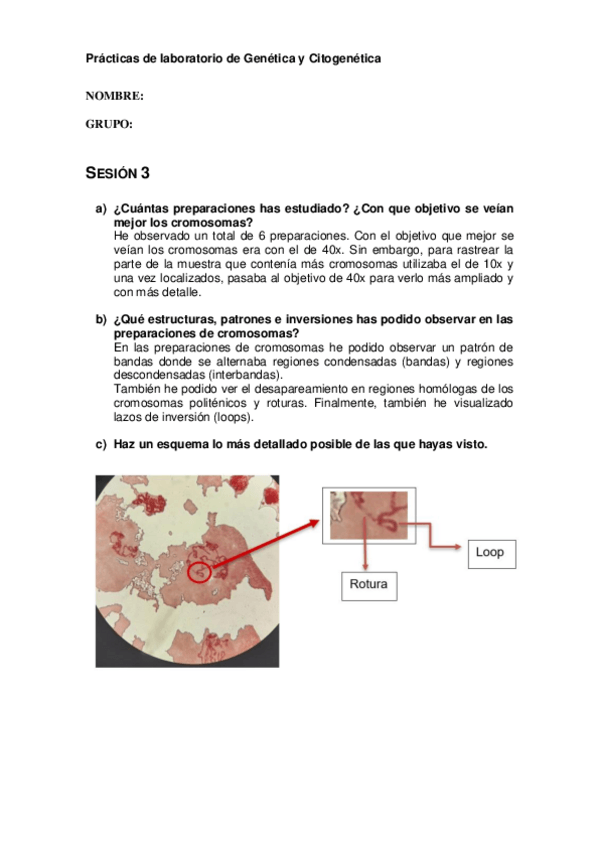 Prácticas de laboratorio de Genética y Citogenética

NOMBRE:

GRUPO:

SESIÓN 3

a) ¿Cuántas preparaciones has estudiado? ¿Con que objetivo se veían mejor los cromosomas?
He observado un total de 6 preparaciones. Con el objetivo que mejor se veían los cromosomas era con el de 40x. Sin embargo, para rastrear la parte de la muestra que contenía más cromosomas utilizaba el de 10x y una vez localizados, pasaba al objetivo de 40x para verlo más ampliado y con más detalle.

b) ¿Qué estructuras, patrones e inversiones has podido observar en las preparaciones de cromosomas?
En las preparaciones de cromosomas he podido observar un patrón de bandas donde se alternaba regiones condensadas (bandas) y regiones descondensadas (interbandas).
También he podido ver el desapareamiento en regiones homólogas de los cromosomas politénicos y roturas. Finalmente, también he visualizado lazos de inversión (loops).

c) Haz un esquema lo más detallado posible de las que hayas visto.

Loop

Rotura