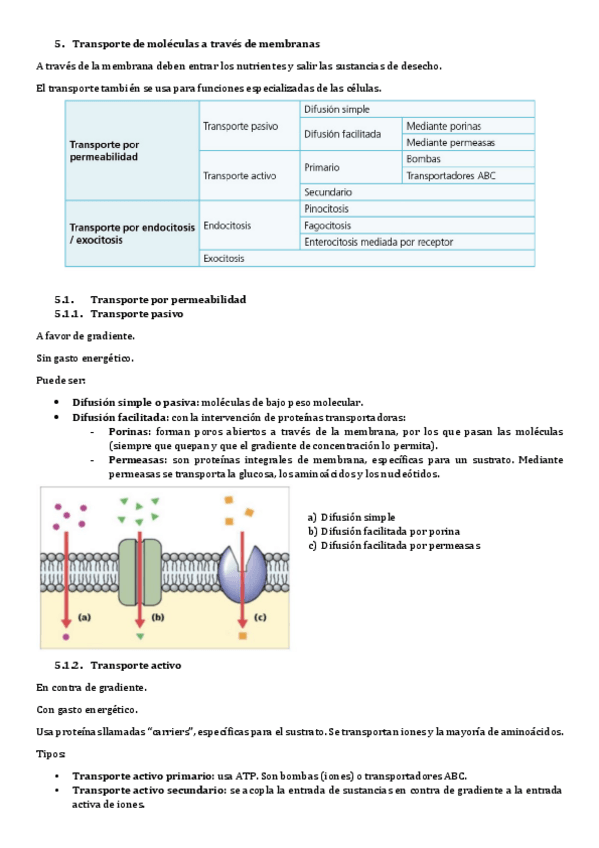 5. Transporte de moléculas a través de membranas

A través de la membrana deben entrar los nutrientes y salir las sustancias de desecho.

El transporte también se usa para funciones especializadas de las células.

| | | | |
|---|---|---|---|
| Transporte por permeabilidad | Transporte pasivo | Difusión simple | |
| | | Difusión facilitada | Mediante porinas |
| | | | Mediante permeasas |
| | Transporte activo | Primario | Bombas |
| | | | Transportadores ABC |
| | | Secundario | |
| Transporte por endocitosis / exocitosis | Endocitosis | Pinocitosis | |
| | | Fagocitosis | |
| | | Enterocitosis mediada por receptor | |
| | Exocitosis | | |

5.1. Transporte por permeabilidad
5.1.1. Transporte pasivo

A favor de gradiente.

Sin gasto energético.

Puede ser:

• Difusión simple o pasiva: moléculas de bajo peso molecular.
• Difusión facilitada: con la intervención de proteínas transportadoras:
- Porinas: forman poros abiertos a través de la membrana, por los que pasan las moléculas (siempre que quepan y que el gradiente de concentración lo permita).
- Permeasas: son proteínas integrales de membrana, específicas para un sustrato. Mediante permeasas se transporta la glucosa, los aminoácidos y los nucleótidos.

(a) (b) (c)

a) Difusión simple
b) Difusión facilitada por porina
c) Difusión facilitada por permeasas

5.1.2. Transporte activo

En contra de gradiente.

Con gasto energético.

Usa proteínas llamadas "carriers", específicas para el sustrato. Se transportan iones y la mayoría de aminoácidos.

Tipos:

• Transporte activo primario: usa ATP. Son bombas (iones) o transportadores ABC.
• Transporte activo secundario: se acopla la entrada de sustancias en contra de gradiente a la entrada activa de iones.