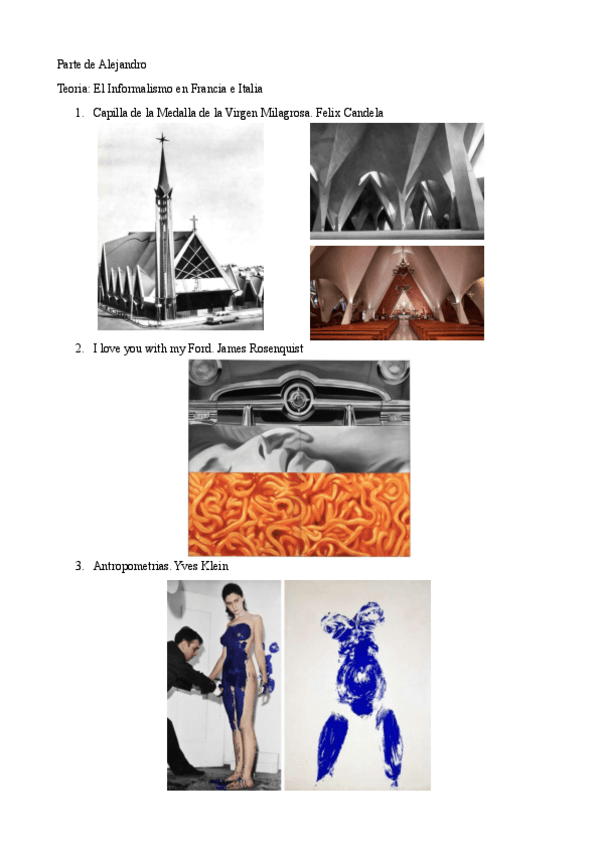 Parte de Alejandro

Teoria: El Informalismo en Francia e Italia

1. Capilla de la Medalla de la Virgen Milagrosa. Felix Candela

2. I love you with my Ford. James Rosenquist

3. Antropometrias. Yves Klein