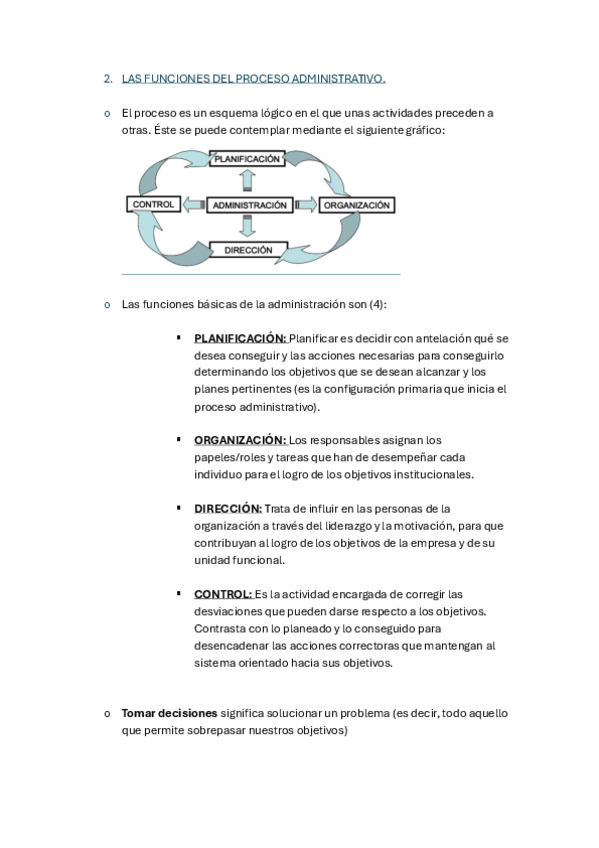 2. LAS FUNCIONES DEL PROCESO ADMINISTRATIVO.

o El proceso es un esquema lógico en el que unas actividades preceden a otras. Éste se puede contemplar mediante el siguiente gráfico:

PLANIFICACIÓN
CONTROL
ADMINISTRACIÓN
ORGANIZACIÓN
DIRECCIÓN

o Las funciones básicas de la administración son (4):

▪ PLANIFICACIÓN: Planificar es decidir con antelación qué se desea conseguir y las acciones necesarias para conseguirlo determinando los objetivos que se desean alcanzar y los planes pertinentes (es la configuración primaria que inicia el proceso administrativo).

▪ ORGANIZACIÓN: Los responsables asignan los papeles/roles y tareas que han de desempeñar cada individuo para el logro de los objetivos institucionales.

▪ DIRECCIÓN: Trata de influir en las personas de la organización a través del liderazgo y la motivación, para que contribuyan al logro de los objetivos de la empresa y de su unidad funcional.

▪ CONTROL: Es la actividad encargada de corregir las desviaciones que pueden darse respecto a los objetivos. Contrasta con lo planeado y lo conseguido para desencadenar las acciones correctoras que mantengan al sistema orientado hacia sus objetivos.

o Tomar decisiones significa solucionar un problema (es decir, todo aquello que permite sobrepasar nuestros objetivos)