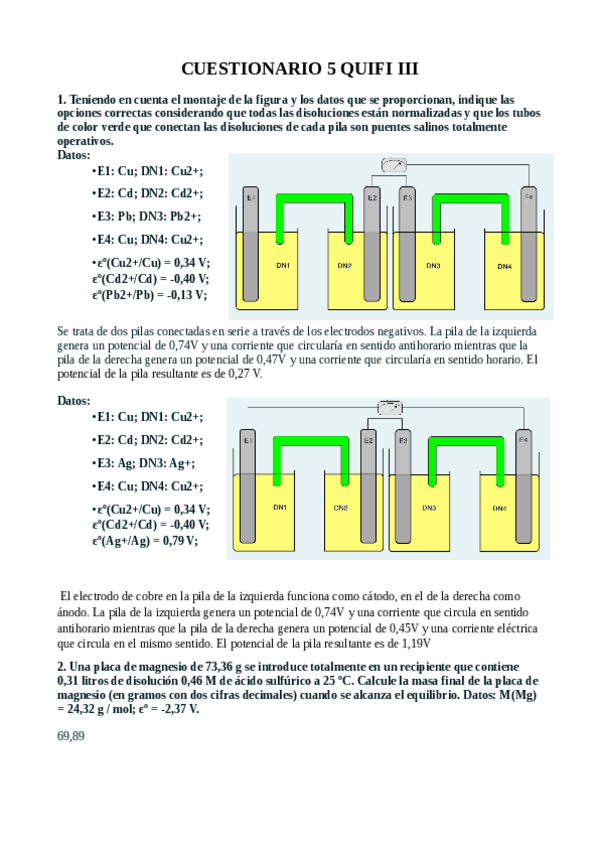 CUESTIONARIO 5 QUIFI III

1. Teniendo en cuenta el montaje de la figura y los datos que se proporcionan, indique las opciones correctas considerando que todas las disoluciones están normalizadas y que los tubos de color verde que conectan las disoluciones de cada pila son puentes salinos totalmente operativos.

Datos:

•E1: Cu; DN1: Cu2+;

•E2: Cd; DN2: Cd2+;

•E3: Pb; DN3: Pb2+;

•E4: Cu; DN4: Cu2+;

•ε°(Cu2+/Cu) = 0,34 V;
ε°(Cd2+/Cd) = -0,40 V;
ε°(Pb2+/Pb) = -0,13 V;

E1 E2 E3 E4
DN1 DN2 DN3 DN4

Se trata de dos pilas conectadas en serie a través de los electrodos negativos. La pila de la izquierda genera un potencial de 0,74V y una corriente que circularía en sentido antihorario mientras que la pila de la derecha genera un potencial de 0,47V y una corriente que circularía en sentido horario. El potencial de la pila resultante es de 0,27 V.

Datos:

•E1: Cu; DN1: Cu2+;

•E2: Cd; DN2: Cd2+;

•E3: Ag; DN3: Ag+;

•E4: Cu; DN4: Cu2+;

•ε°(Cu2+/Cu) = 0,34 V;
ε°(Cd2+/Cd) = -0,40 V;
ε°(Ag+/Ag) = 0,79 V;

E1 E2 E3 E4
DN1 DN2 DN3 DN4

El electrodo de cobre en la pila de la izquierda funciona como cátodo, en el de la derecha como ánodo. La pila de la izquierda genera un potencial de 0,74V y una corriente que circula en sentido antihorario mientras que la pila de la derecha genera un potencial de 0,45V y una corriente eléctrica que circula en el mismo sentido. El potencial de la pila resultante es de 1,19V

2. Una placa de magnesio de 73,36 g se introduce totalmente en un recipiente que contiene 0,31 litros de disolución 0,46 M de ácido sulfúrico a 25 °C. Calcule la masa final de la placa de magnesio (en gramos con dos cifras decimales) cuando se alcanza el equilibrio. Datos: M(Mg) = 24,32 g / mol; ε° = -2,37 V.

69,89