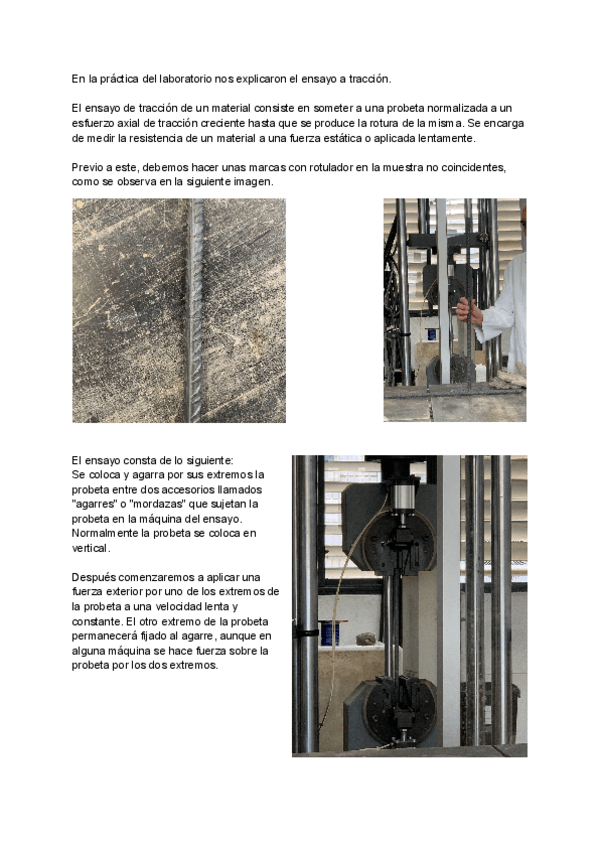 En la práctica del laboratorio nos explicaron el ensayo a tracción.

El ensayo de tracción de un material consiste en someter a una probeta normalizada a un esfuerzo axial de tracción creciente hasta que se produce la rotura de la misma. Se encarga de medir la resistencia de un material a una fuerza estática o aplicada lentamente.

Previo a este, debemos hacer unas marcas con rotulador en la muestra no coincidentes, como se observa en la siguiente imagen.

El ensayo consta de lo siguiente:
Se coloca y agarra por sus extremos la probeta entre dos accesorios llamados "agarres" o "mordazas" que sujetan la probeta en la máquina del ensayo. Normalmente la probeta se coloca en vertical.

Después comenzaremos a aplicar una fuerza exterior por uno de los extremos de la probeta a una velocidad lenta y constante. El otro extremo de la probeta permanecerá fijado al agarre, aunque en alguna máquina se hace fuerza sobre la probeta por los dos extremos.