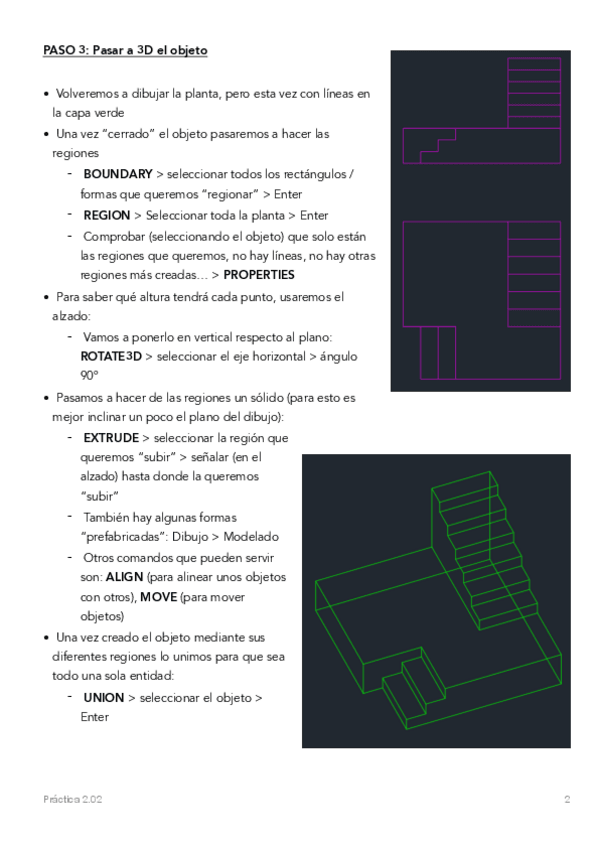 PASO 3: Pasar a 3D el objeto

• Volveremos a dibujar la planta, pero esta vez con líneas en la capa verde
• Una vez "cerrado" el objeto pasaremos a hacer las regiones
  - BOUNDARY > seleccionar todos los rectángulos / formas que queremos "regionar" > Enter
  - REGION > Seleccionar toda la planta > Enter
  - Comprobar (seleccionando el objeto) que solo están las regiones que queremos, no hay líneas, no hay otras regiones más creadas… > PROPERTIES
• Para saber qué altura tendrá cada punto, usaremos el alzado:
  - Vamos a ponerlo en vertical respecto al plano: ROTATE3D > seleccionar el eje horizontal > ángulo 90º
• Pasamos a hacer de las regiones un sólido (para esto es mejor inclinar un poco el plano del dibujo):
  - EXTRUDE > seleccionar la región que queremos "subir" > señalar (en el alzado) hasta donde la queremos "subir"
  - También hay algunas formas "prefabricadas": Dibujo > Modelado
  - Otros comandos que pueden servir son: ALIGN (para alinear unos objetos con otros), MOVE (para mover objetos)
• Una vez creado el objeto mediante sus diferentes regiones lo unimos para que sea todo una sola entidad:
  - UNION > seleccionar el objeto > Enter

Práctica 2.02

2