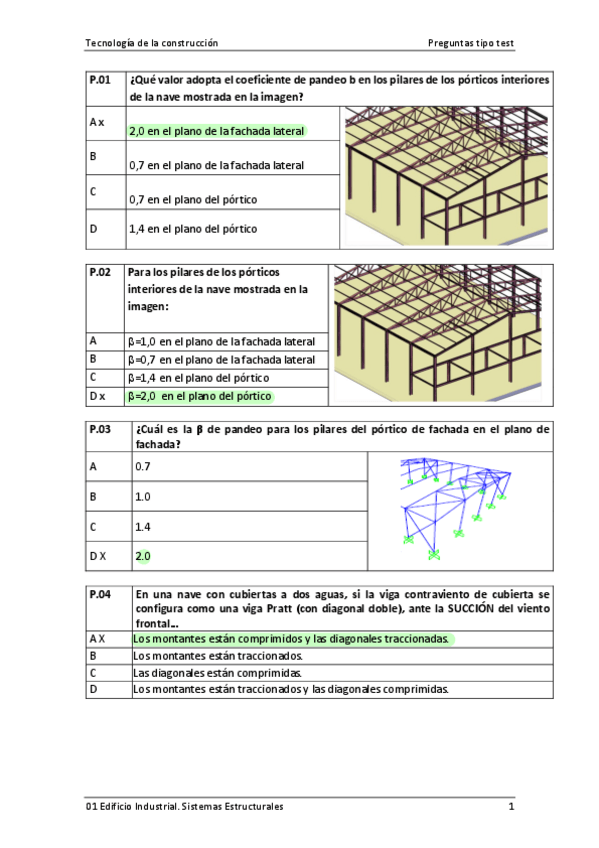 Tecnología de la construcción

Preguntas tipo test

| P.01 | ¿Qué valor adopta el coeficiente de pandeo b en los pilares de los pórticos interiores de la nave mostrada en la imagen? |
|---|---|
| A x | 2,0 en el plano de la fachada lateral |
| B | 0,7 en el plano de la fachada lateral |
| C | 0,7 en el plano del pórtico |
| D | 1,4 en el plano del pórtico |

| P.02 | Para los pilares de los pórticos interiores de la nave mostrada en la imagen: |
|---|---|
| A | β=1,0 en el plano de la fachada lateral |
| B | β=0,7 en el plano de la fachada lateral |
| C | β=1,4 en el plano del pórtico |
| D x | β=2,0 en el plano del pórtico |

| P.03 | ¿Cuál es la β de pandeo para los pilares del pórtico de fachada en el plano de fachada? |
|---|---|
| A | 0.7 |
| B | 1.0 |
| C | 1.4 |
| D X | 2.0 |

| P.04 | En una nave con cubiertas a dos aguas, si la viga contraviento de cubierta se configura como una viga Pratt (con diagonal doble), ante la SUCCIÓN del viento frontal... |
|---|---|
| A X | Los montantes están comprimidos y las diagonales traccionadas. |
| B | Los montantes están traccionados. |
| C | Las diagonales están comprimidas. |
| D | Los montantes están traccionados y las diagonales comprimidas. |

01 Edificio Industrial. Sistemas Estructurales

1