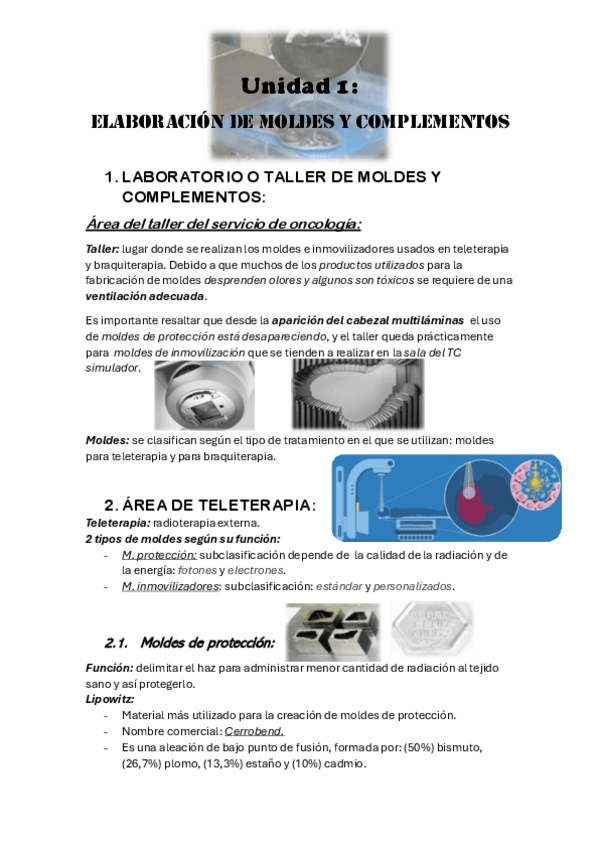 Unidad 1:

ELABORACIÓN DE MOLDES Y COMPLEMENTOS

1. LABORATORIO O TALLER DE MOLDES Y COMPLEMENTOS:

Área del taller del servicio de oncología:

Taller: lugar donde se realizan los moldes e inmovilizadores usados en teleterapia y braquiterapia. Debido a que muchos de los productos utilizados para la fabricación de moldes desprenden olores y algunos son tóxicos se requiere de una ventilación adecuada.

Es importante resaltar que desde la aparición del cabezal multiláminas el uso de moldes de protección está desapareciendo, y el taller queda prácticamente para moldes de inmovilización que se tienden a realizar en la sala del TC simulador.

Moldes: se clasifican según el tipo de tratamiento en el que se utilizan: moldes para teleterapia y para braquiterapia.

2. ÁREA DE TELETERAPIA:

Teleterapia: radioterapia externa.
2 tipos de moldes según su función:
- M. protección: subclasificación depende de la calidad de la radiación y de la energía: fotones y electrones.
- M. inmovilizadores: subclasificación: estándar y personalizados.

2.1. Moldes de protección:

Función: delimitar el haz para administrar menor cantidad de radiación al tejido sano y así protegerlo.
Lipowitz:
- Material más utilizado para la creación de moldes de protección.
- Nombre comercial: Cerrobend.
- Es una aleación de bajo punto de fusión, formada por: (50%) bismuto, (26,7%) plomo, (13,3%) estaño y (10%) cadmio.