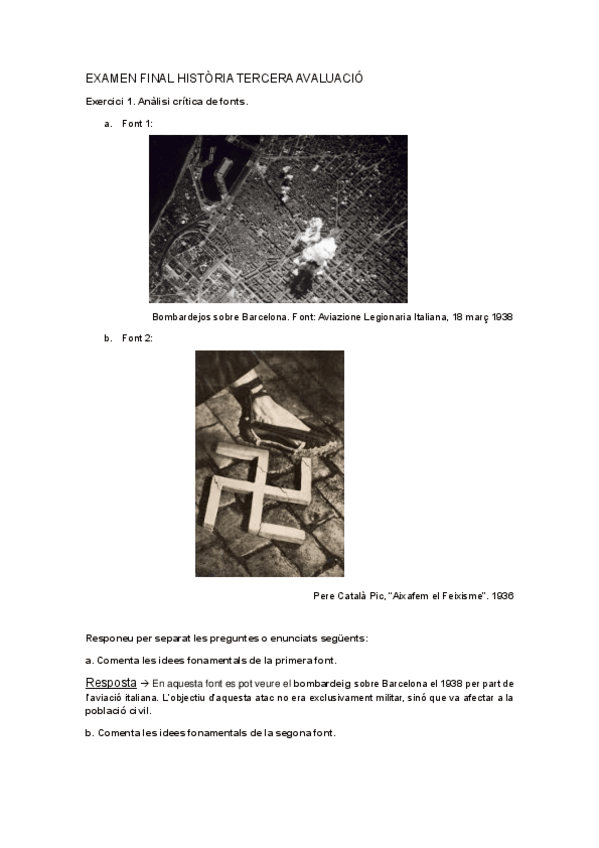 EXAMEN FINAL HISTÒRIA TERCERA AVALUACIÓ

Exercici 1. Anàlisi crítica de fonts.

a. Font 1:

Bombardejos sobre Barcelona. Font: Aviazione Legionaria Italiana, 18 març 1938

b. Font 2:

Pere Català Pic, "Aixafem el Feixisme". 1936

Responeu per separat les preguntes o enunciats següents:

a. Comenta les idees fonamentals de la primera font.

Resposta → En aquesta font es pot veure el bombardeig sobre Barcelona el 1938 per part de l'aviació italiana. L'objectiu d'aquesta atac no era exclusivament militar, sinó que va afectar a la població civil.

b. Comenta les idees fonamentals de la segona font.