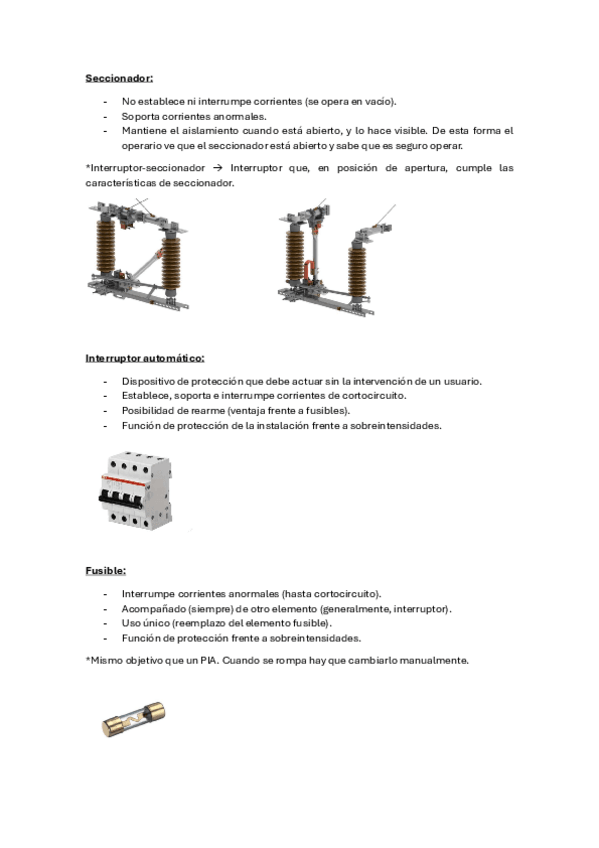 Seccionador:

- No establece ni interrumpe corrientes (se opera en vacío).
- Soporta corrientes anormales.
- Mantiene el aislamiento cuando está abierto, y lo hace visible. De esta forma el operario ve que el seccionador está abierto y sabe que es seguro operar.

*Interruptor-seccionador → Interruptor que, en posición de apertura, cumple las características de seccionador.

Interruptor automático:

- Dispositivo de protección que debe actuar sin la intervención de un usuario.
- Establece, soporta e interrumpe corrientes de cortocircuito.
- Posibilidad de rearme (ventaja frente a fusibles).
- Función de protección de la instalación frente a sobreintensidades.

Fusible:

- Interrumpe corrientes anormales (hasta cortocircuito).
- Acompañado (siempre) de otro elemento (generalmente, interruptor).
- Uso único (reemplazo del elemento fusible).
- Función de protección frente a sobreintensidades.

*Mismo objetivo que un PIA. Cuando se rompa hay que cambiarlo manualmente.