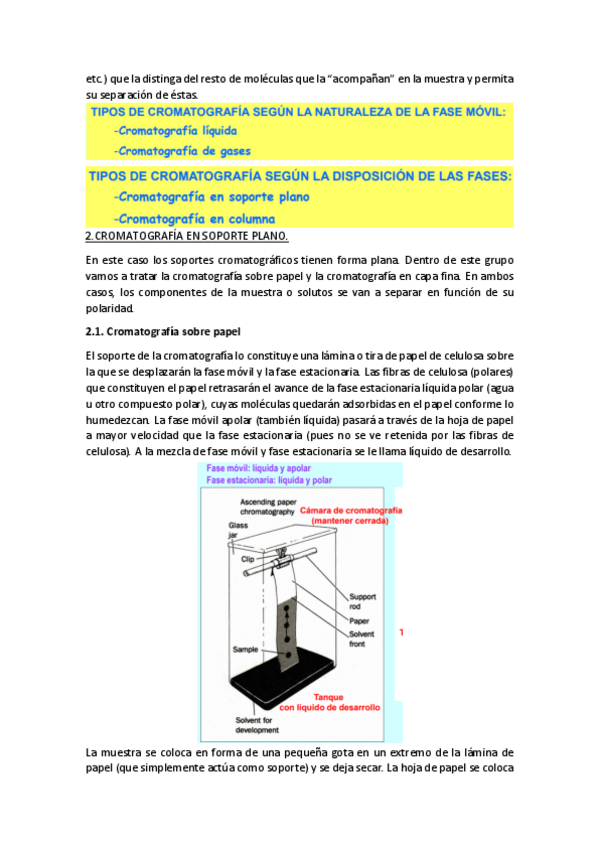 etc.) que la distinga del resto de moléculas que la "acompañan" en la muestra y permita su separación de éstas.

TIPOS DE CROMATOGRAFÍA SEGÚN LA NATURALEZA DE LA FASE MÓVIL:
-Cromatografía líquida
-Cromatografía de gases

TIPOS DE CROMATOGRAFÍA SEGÚN LA DISPOSICIÓN DE LAS FASES:
-Cromatografía en soporte plano
-Cromatografía en columna

2. CROMATOGRAFÍA EN SOPORTE PLANO.

En este caso los soportes cromatográficos tienen forma plana. Dentro de este grupo vamos a tratar la cromatografía sobre papel y la cromatografía en capa fina. En ambos casos, los componentes de la muestra o solutos se van a separar en función de su polaridad.

2.1. Cromatografía sobre papel

El soporte de la cromatografía lo constituye una lámina o tira de papel de celulosa sobre la que se desplazarán la fase móvil y la fase estacionaria. Las fibras de celulosa (polares) que constituyen el papel retrasarán el avance de la fase estacionaria líquida polar (agua u otro compuesto polar), cuyas moléculas quedarán adsorbidas en el papel conforme lo humedezcan. La fase móvil apolar (también líquida) pasará a través de la hoja de papel a mayor velocidad que la fase estacionaria (pues no se ve retenida por las fibras de celulosa). A la mezcla de fase móvil y fase estacionaria se le llama líquido de desarrollo.

Fase móvil: líquida y apolar
Fase estacionaria: líquida y polar

Ascending paper chromatography
Cámara de cromatografía (mantener cerrada)
Glass jar
Clip
Support rod
Paper
Solvent front
Sample
Tanque con líquido de desarrollo
Solvent for development

La muestra se coloca en forma de una pequeña gota en un extremo de la lámina de papel (que simplemente actúa como soporte) y se deja secar. La hoja de papel se coloca