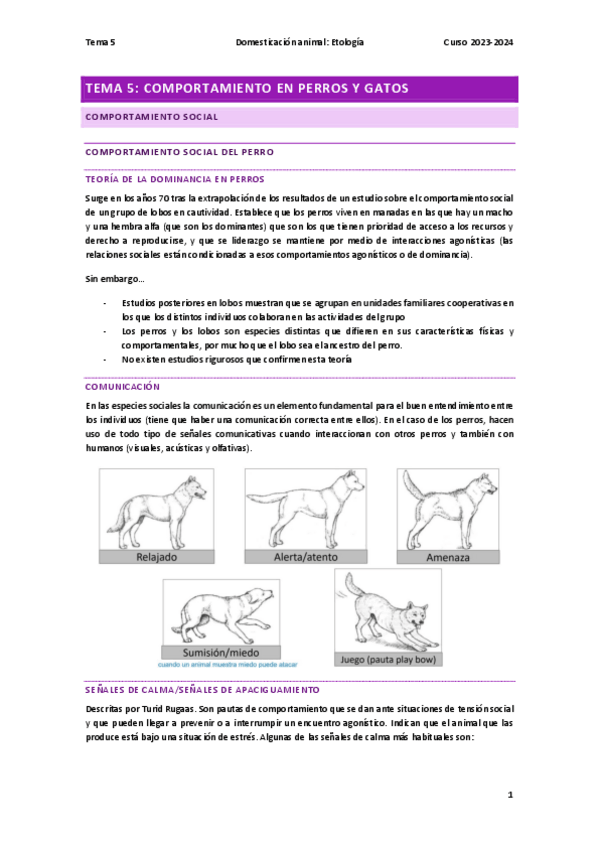 Tema 5 Domesticación animal: Etología Curso 2023-2024

TEMA 5: COMPORTAMIENTO EN PERROS Y GATOS

COMPORTAMIENTO SOCIAL

COMPORTAMIENTO SOCIAL DEL PERRO

TEORÍA DE LA DOMINANCIA EN PERROS

Surge en los años 70 tras la extrapolación de los resultados de un estudio sobre el comportamiento social de un grupo de lobos en cautividad. Establece que los perros viven en manadas en las que hay un macho y una hembra alfa (que son los dominantes) que son los que tienen prioridad de acceso a los recursos y derecho a reproducirse, y que se liderazgo se mantiene por medio de interacciones agonísticas (las relaciones sociales están condicionadas a esos comportamientos agonísticos o de dominancia).

Sin embargo…

- Estudios posteriores en lobos muestran que se agrupan en unidades familiares cooperativas en los que los distintos individuos colaboran en las actividades del grupo
- Los perros y los lobos son especies distintas que difieren en sus características físicas y comportamentales, por mucho que el lobo sea el ancestro del perro.
- No existen estudios rigurosos que confirmen esta teoría

COMUNICACIÓN

En las especies sociales la comunicación es un elemento fundamental para el buen entendimiento entre los individuos (tiene que haber una comunicación correcta entre ellos). En el caso de los perros, hacen uso de todo tipo de señales comunicativas cuando interaccionan con otros perros y también con humanos (visuales, acústicas y olfativas).

Relajado
Alerta/atento
Amenaza
Sumisión/miedo
cuando un animal muestra miedo puede atacar
Juego (pauta play bow)

SEÑALES DE CALMA/SEÑALES DE APACIGUAMIENTO

Descritas por Turid Rugaas. Son pautas de comportamiento que se dan ante situaciones de tensión social y que pueden llegar a prevenir o a interrumpir un encuentro agonístico. Indican que el animal que las produce está bajo una situación de estrés. Algunas de las señales de calma más habituales son:

1