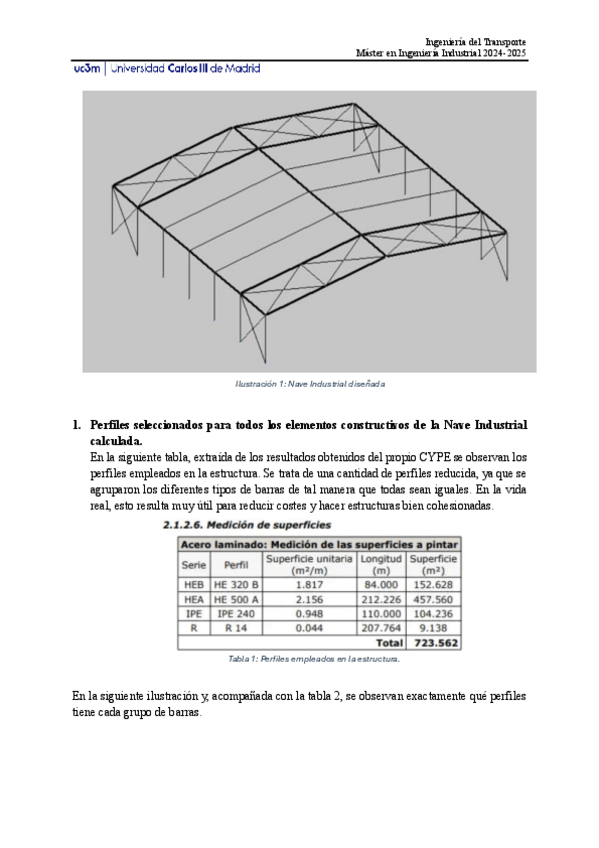 Ingeniería del Transporte
Máster en Ingeniería Industrial 2024-2025

uc3m | Universidad Carlos III de Madrid

Ilustración 1: Nave Industrial diseñada

1. Perfiles seleccionados para todos los elementos constructivos de la Nave Industrial calculada.
En la siguiente tabla, extraída de los resultados obtenidos del propio CYPE se observan los perfiles empleados en la estructura. Se trata de una cantidad de perfiles reducida, ya que se agruparon los diferentes tipos de barras de tal manera que todas sean iguales. En la vida real, esto resulta muy útil para reducir costes y hacer estructuras bien cohesionadas.

2.1.2.6. Medición de superficies

Acero laminado: Medición de las superficies a pintar

| Serie | Perfil | Superficie unitaria (m²/m) | Longitud (m) | Superficie (m²) |
|---|---|---|---|---|
| HEB | HE 320 B | 1.817 | 84.000 | 152.628 |
| HEA | HE 500 A | 2.156 | 212.226 | 457.560 |
| IPE | IPE 240 | 0.948 | 110.000 | 104.236 |
| R | R 14 | 0.044 | 207.764 | 9.138 |
| | | | Total | 723.562 |

Tabla 1: Perfiles empleados en la estructura.

En la siguiente ilustración y, acompañada con la tabla 2, se observan exactamente qué perfiles tiene cada grupo de barras.