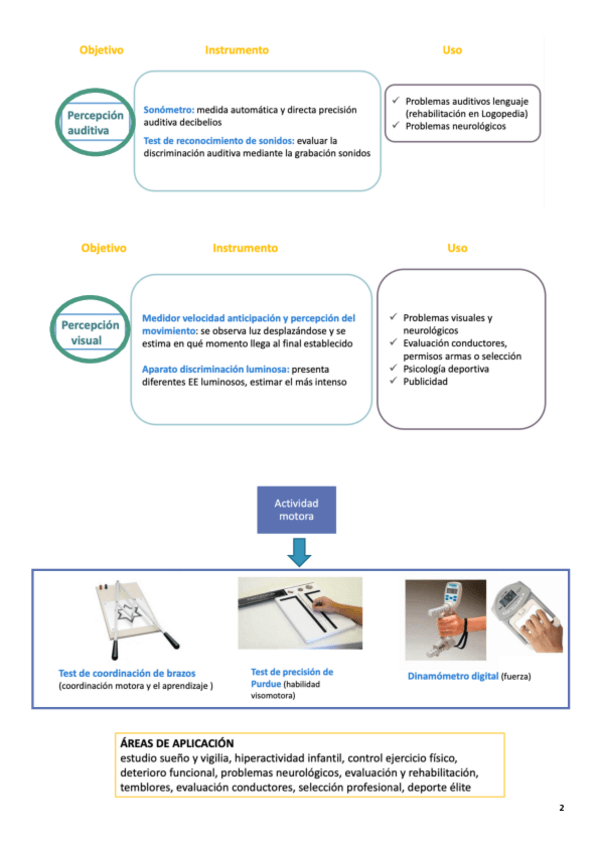 Objetivo

Instrumento

Uso

Percepción auditiva

Sonómetro: medida automática y directa precisión auditiva decibelios

Test de reconocimiento de sonidos: evaluar la discriminación auditiva mediante la grabación sonidos

✓ Problemas auditivos lenguaje (rehabilitación en Logopedia)
✓ Problemas neurológicos

Objetivo

Instrumento

Uso

Percepción visual

Medidor velocidad anticipación y percepción del movimiento: se observa luz desplazándose y se estima en qué momento llega al final establecido

Aparato discriminación luminosa: presenta diferentes EE luminosos, estimar el más intenso

✓ Problemas visuales y neurológicos
✓ Evaluación conductores, permisos armas o selección
✓ Psicología deportiva
✓ Publicidad

Actividad motora

Test de coordinación de brazos (coordinación motora y el aprendizaje )

Test de precisión de Purdue (habilidad visomotora)

Dinamómetro digital (fuerza)

ÁREAS DE APLICACIÓN
estudio sueño y vigilia, hiperactividad infantil, control ejercicio físico, deterioro funcional, problemas neurológicos, evaluación y rehabilitación, temblores, evaluación conductores, selección profesional, deporte élite

2