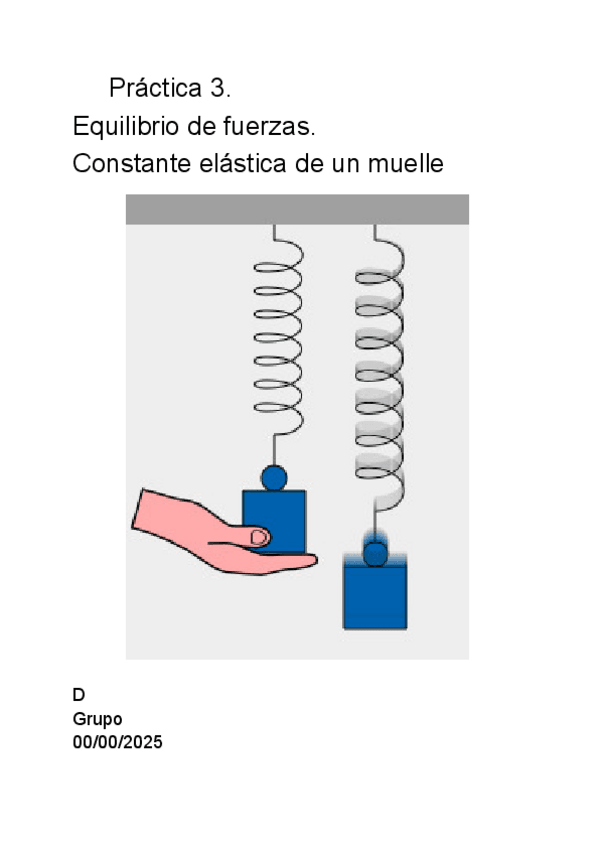 Práctica 3.
Equilibrio de fuerzas.
Constante elástica de un muelle

D
Grupo
00/00/2025