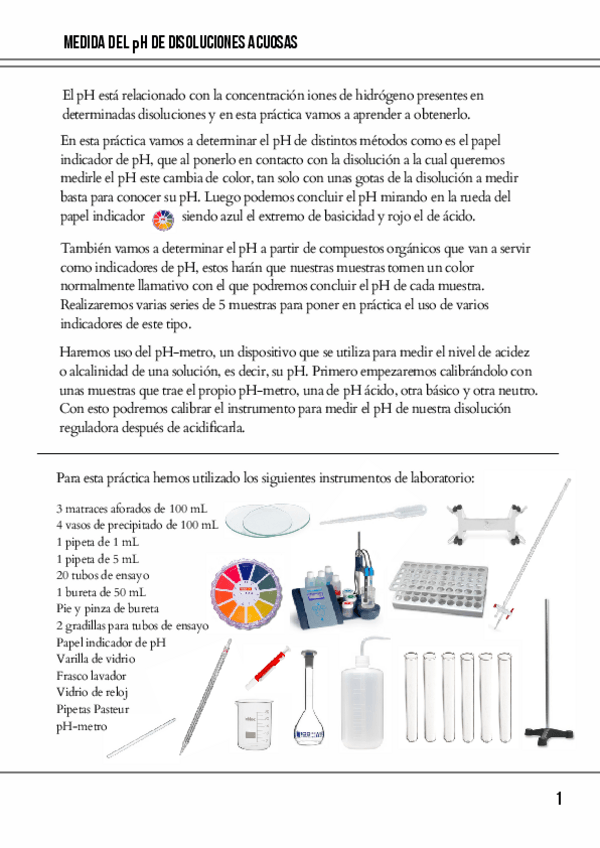 MEDIDA DEL pH DE DISOLUCIONES ACUOSAS

El pH está relacionado con la concentración iones de hidrógeno presentes en determinadas disoluciones y en esta práctica vamos a aprender a obtenerlo.

En esta práctica vamos a determinar el pH de distintos métodos como es el papel indicador de pH, que al ponerlo en contacto con la disolución a la cual queremos medirle el pH este cambia de color, tan solo con unas gotas de la disolución a medir basta para conocer su pH. Luego podemos concluir el pH mirando en la rueda del papel indicador siendo azul el extremo de basicidad y rojo el de ácido.

También vamos a determinar el pH a partir de compuestos orgánicos que van a servir como indicadores de pH, estos harán que nuestras muestras tomen un color normalmente llamativo con el que podremos concluir el pH de cada muestra. Realizaremos varias series de 5 muestras para poner en práctica el uso de varios indicadores de este tipo.

Haremos uso del pH-metro, un dispositivo que se utiliza para medir el nivel de acidez o alcalinidad de una solución, es decir, su pH. Primero empezaremos calibrándolo con unas muestras que trae el propio pH-metro, una de pH ácido, otra básico y otra neutro. Con esto podremos calibrar el instrumento para medir el pH de nuestra disolución reguladora después de acidificarla.

Para esta práctica hemos utilizado los siguientes instrumentos de laboratorio:

3 matraces aforados de 100 mL
4 vasos de precipitado de 100 mL
1 pipeta de 1 mL
1 pipeta de 5 mL
20 tubos de ensayo
1 bureta de 50 mL
Pie y pinza de bureta
2 gradillas para tubos de ensayo
Papel indicador de pH
Varilla de vidrio
Frasco lavador
Vidrio de reloj
Pipetas Pasteur
pH-metro

1